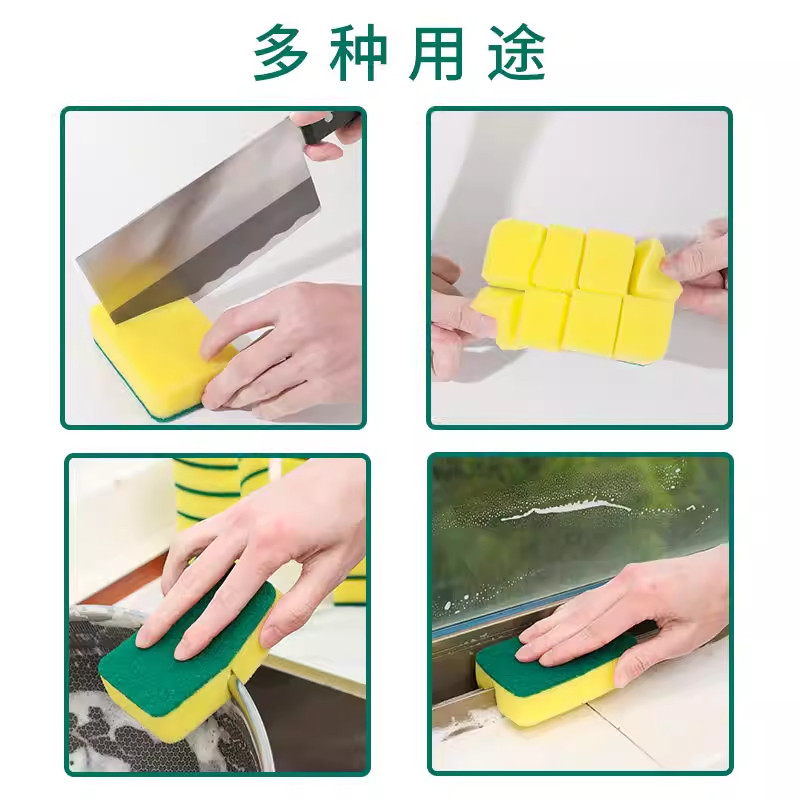 多种用途