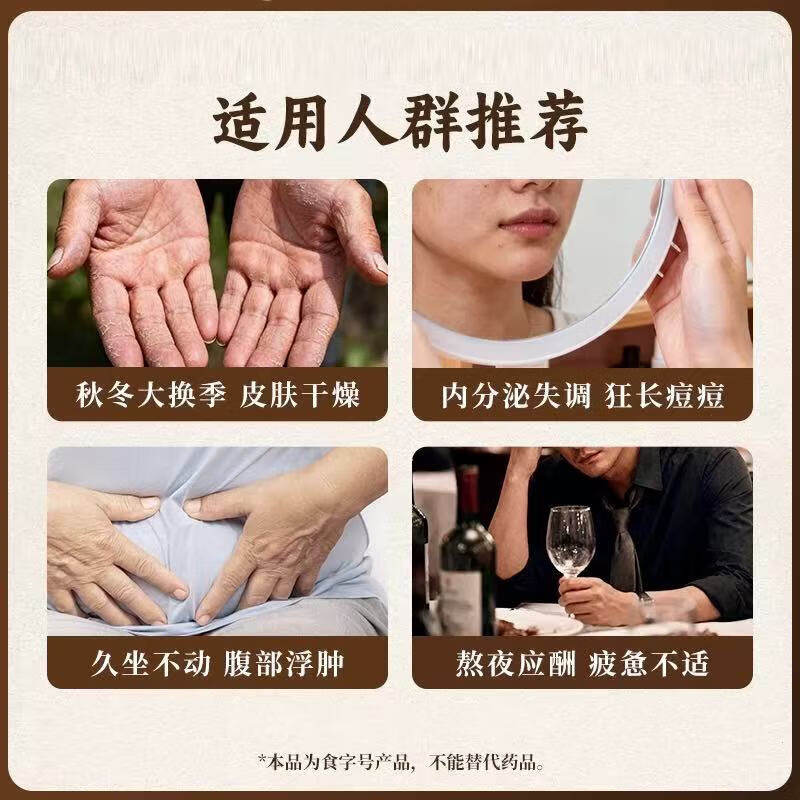 适用人群推荐

秋冬大换季 皮肤干燥

内分泌失调 狂长痘痘

久坐不动 腹部浮肿

熬夜应酬 疲惫不适

*本品为食字号产品，不能替代药品。