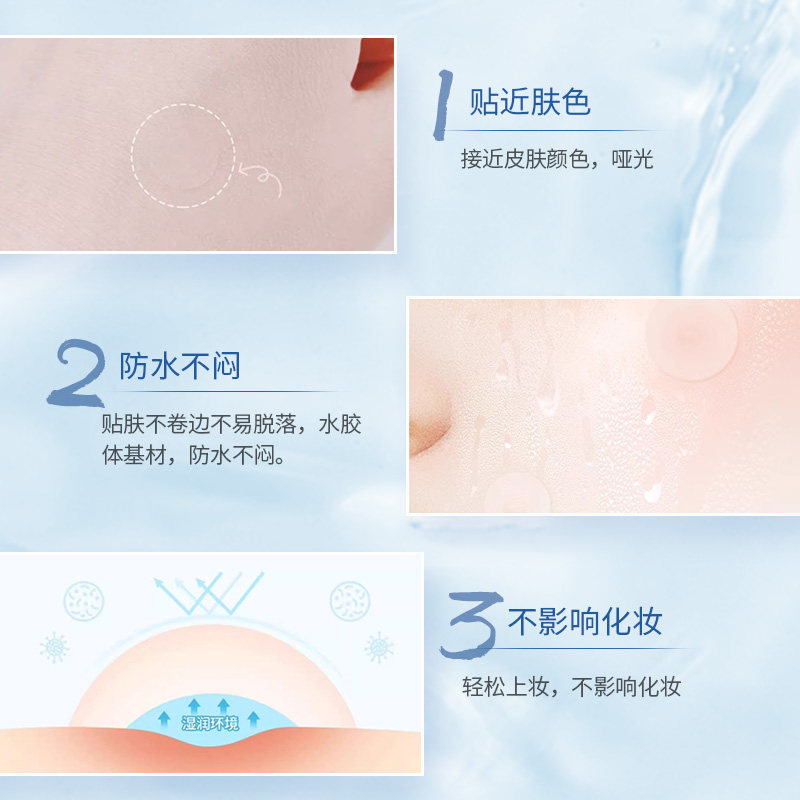 1 贴近肤色

接近皮肤颜色，哑光

2 防水不闷

贴肤不卷边不易脱落，水胶体基材，防水不闷。

湿润环境

3 不影响化妆

轻松上妆，不影响化妆