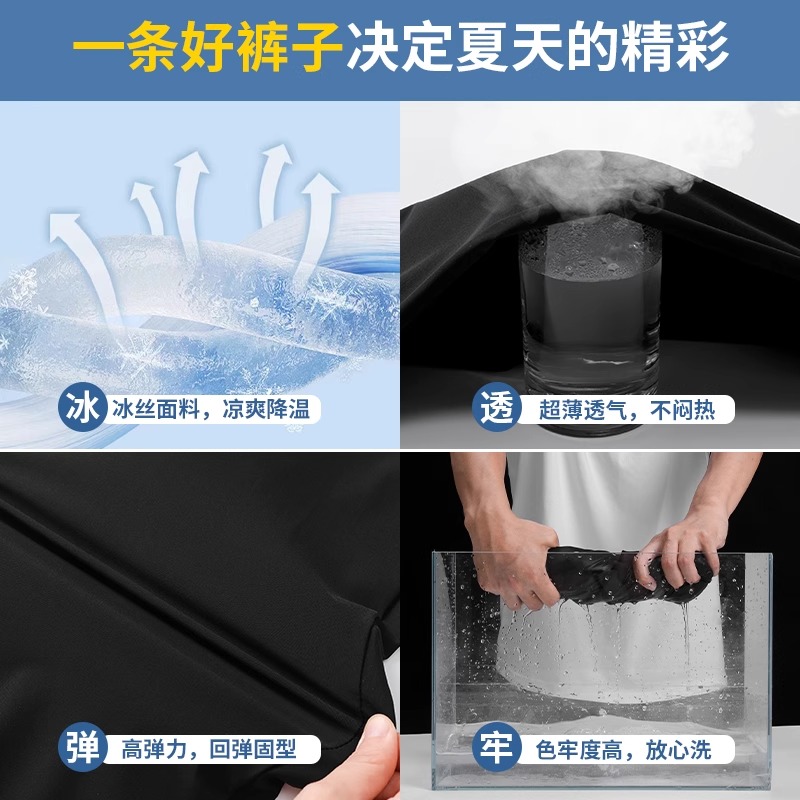 一条好裤子决定夏天的精彩

冰 冰丝面料，凉爽降温

透 超薄透气，不闷热

弹 高弹力，回弹固型

牢 色牢度高，放心洗