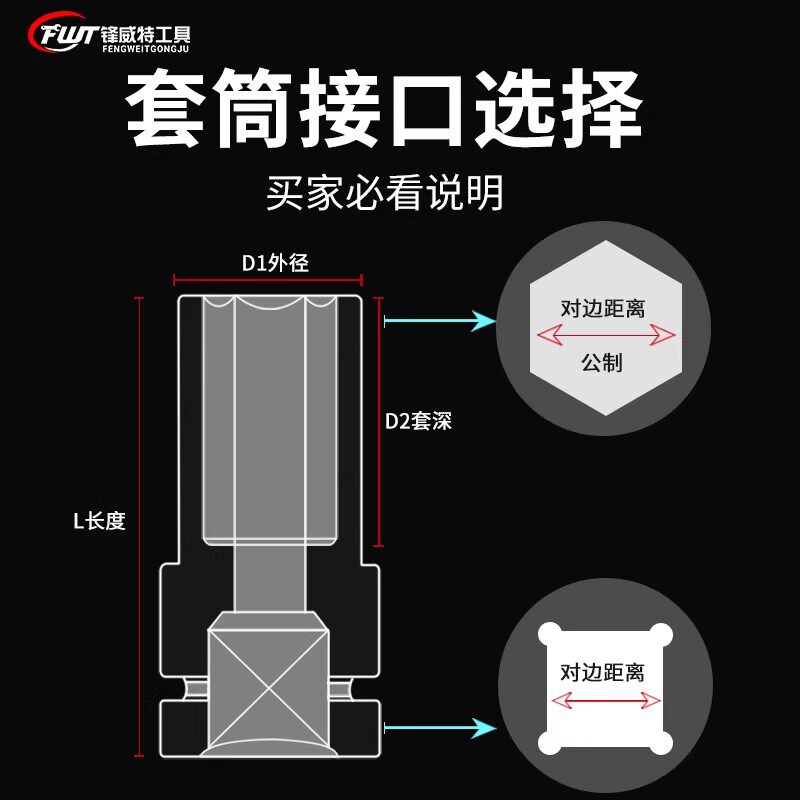 FWT 锋威特工具
FENGWEITGONGJU

套筒接口选择

买家必看说明

D1外径

对边距离

公制

D2套深

L长度

对边距离