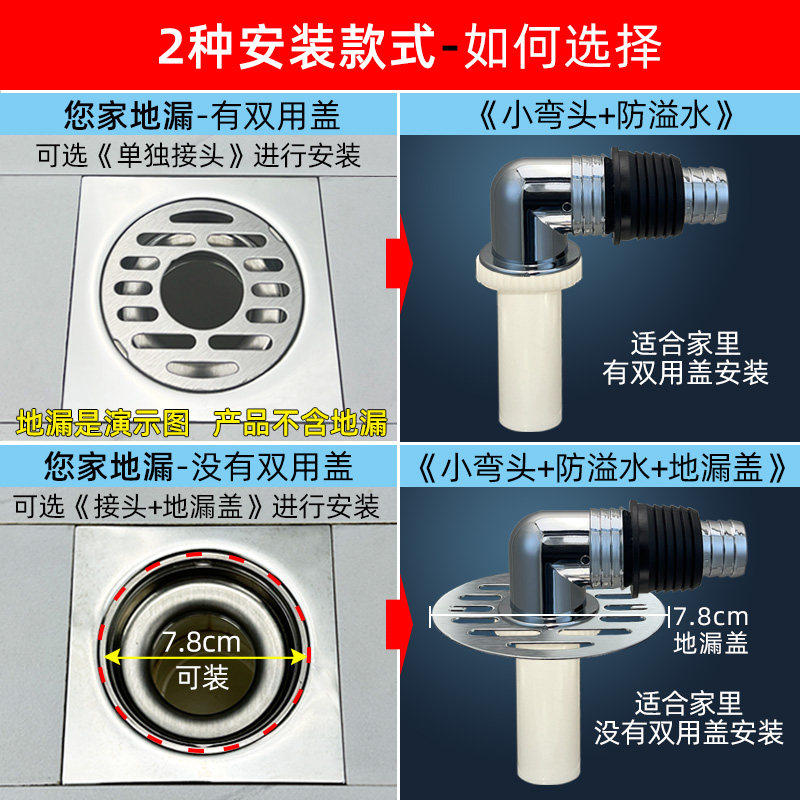 2种安装款式-如何选择

您家地漏-有双用盖
可选《单独接头》进行安装

地漏是演示图　产品不含地漏

《小弯头+防溢水》

适合家里
有双用盖安装

您家地漏-没有双用盖
可选《接头+地漏盖》进行安装

7.8cm
可装

《小弯头+防溢水+地漏盖》

7.8cm
地漏盖

适合家里
没有双用盖安装