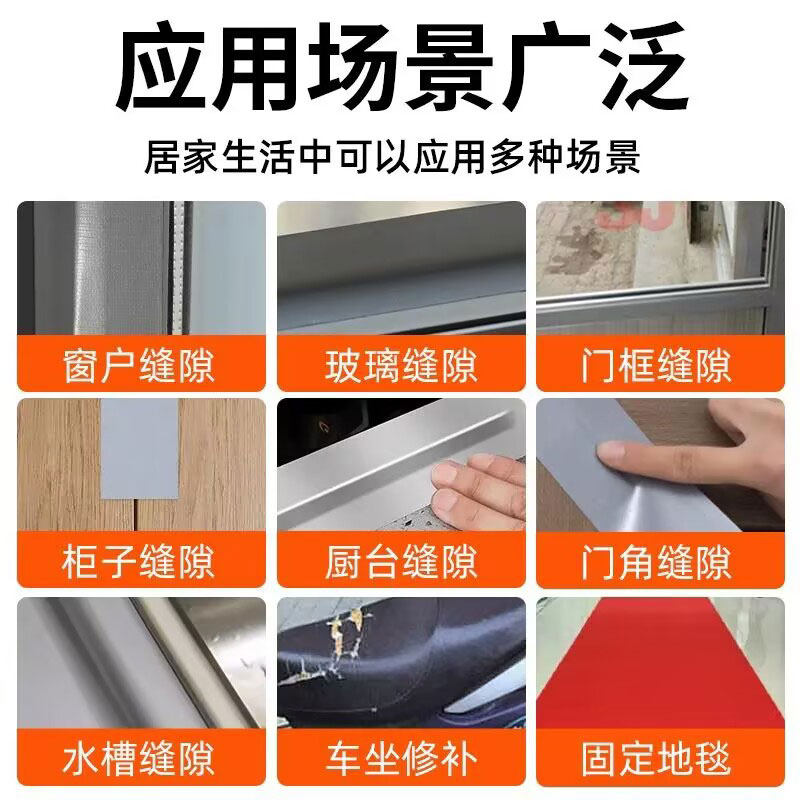 应用场景广泛

居家生活中可以应用多种场景

窗户缝隙

玻璃缝隙

门框缝隙

柜子缝隙

厨台缝隙

门角缝隙

水槽缝隙

车坐修补

固定地毯