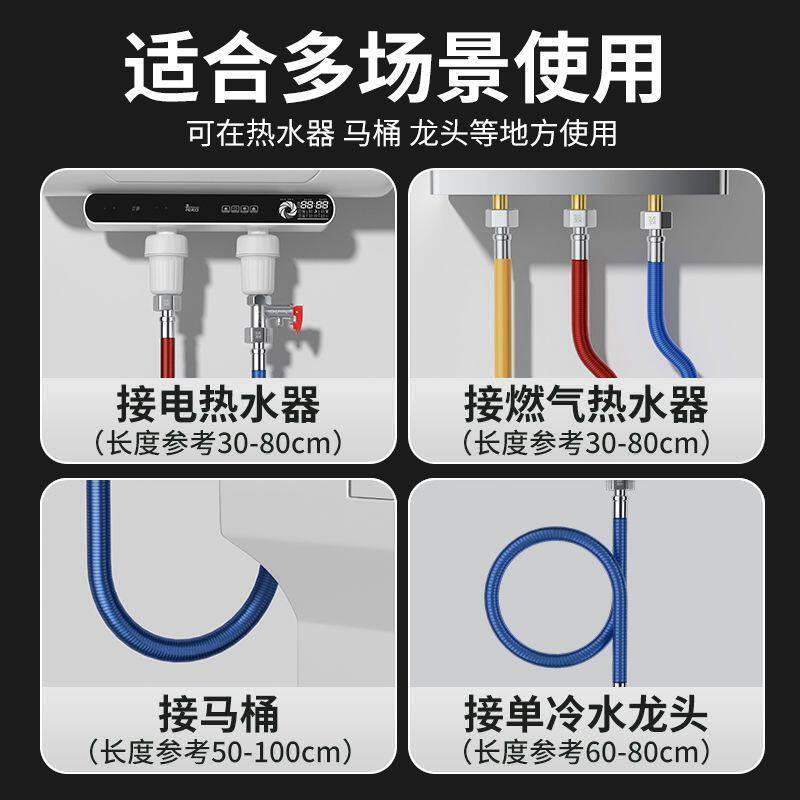 适合多场景使用
可在热水器 马桶 龙头等地方使用

接电热水器
（长度参考30-80cm）

接燃气热水器
（长度参考30-80cm）

接马桶
（长度参考50-100cm）

接单冷水龙头
（长度参考60-80cm）