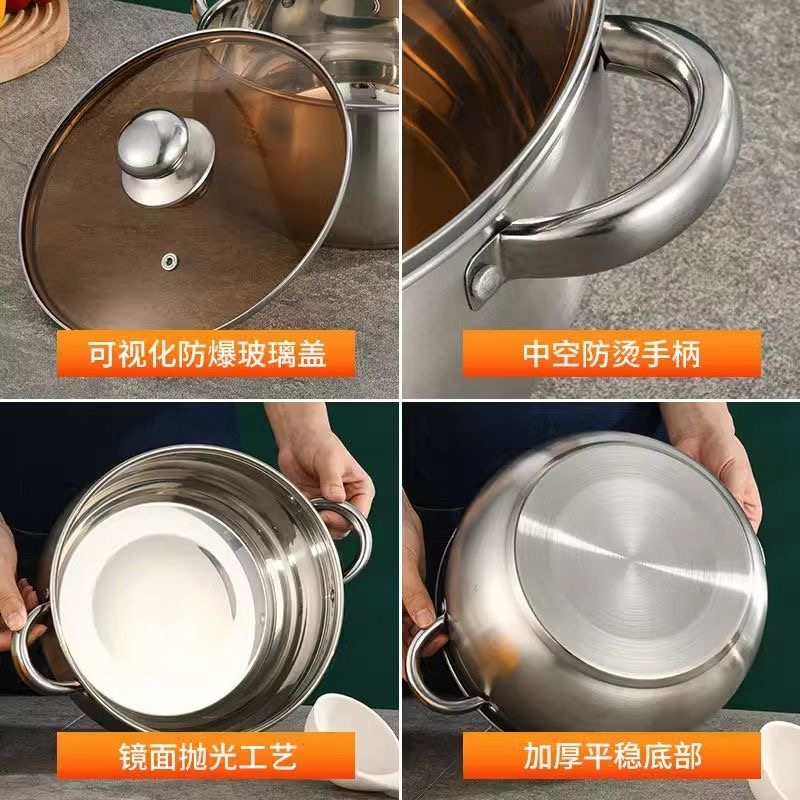 可视化防爆玻璃盖

中空防烫手柄

镜面抛光工艺

加厚平稳底部