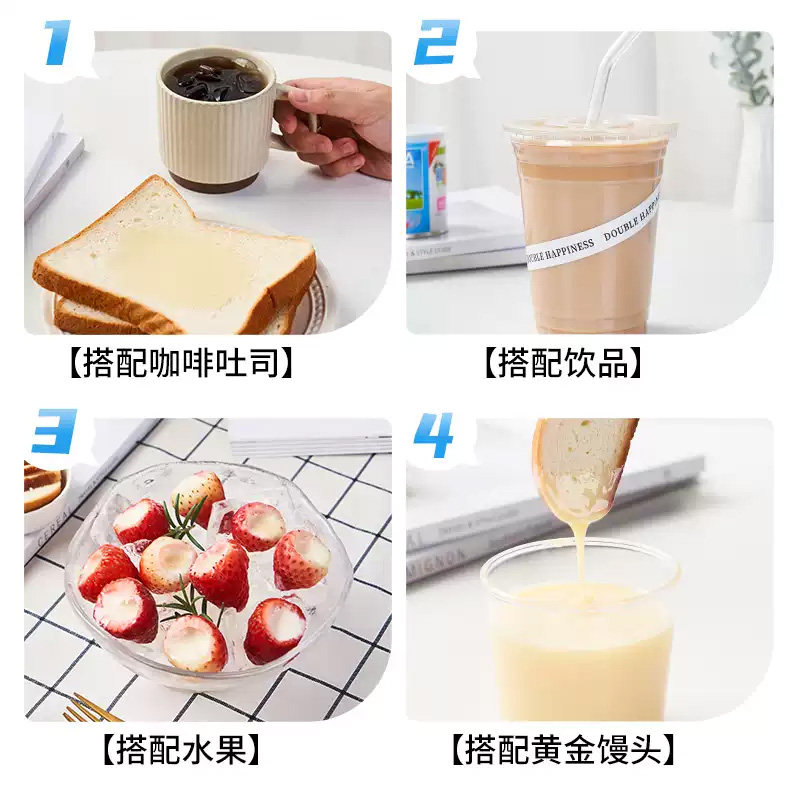 1

【搭配咖啡吐司】

2

DOUBLE HAPPINESS DOUBLE HAPPINESS

【搭配饮品】

3

CEREAL

【搭配水果】

4

【搭配黄金馒头】