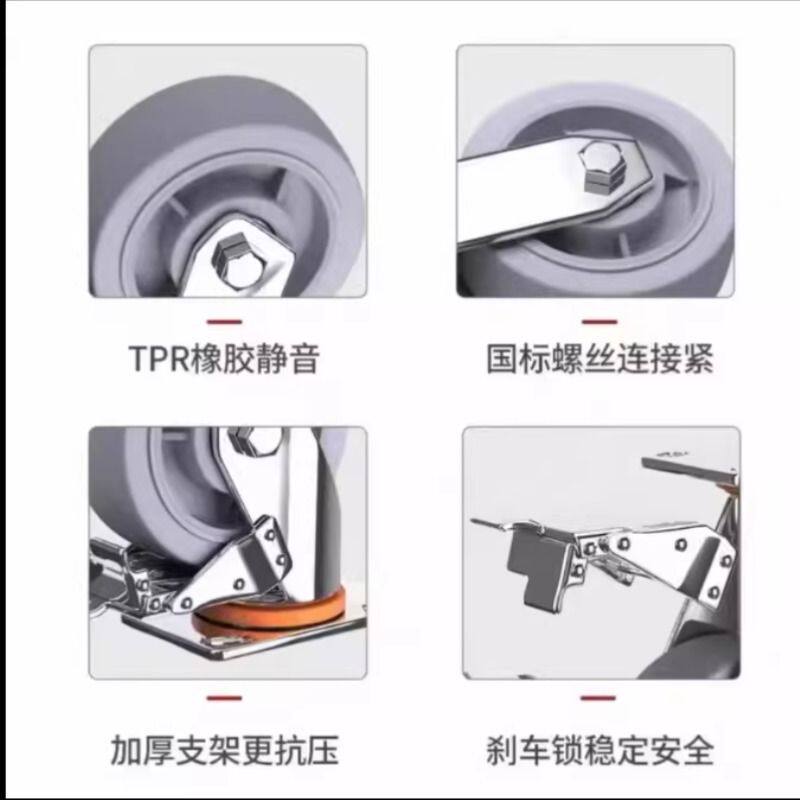 TPR橡胶静音

国标螺丝连接紧

加厚支架更抗压

刹车锁稳定安全