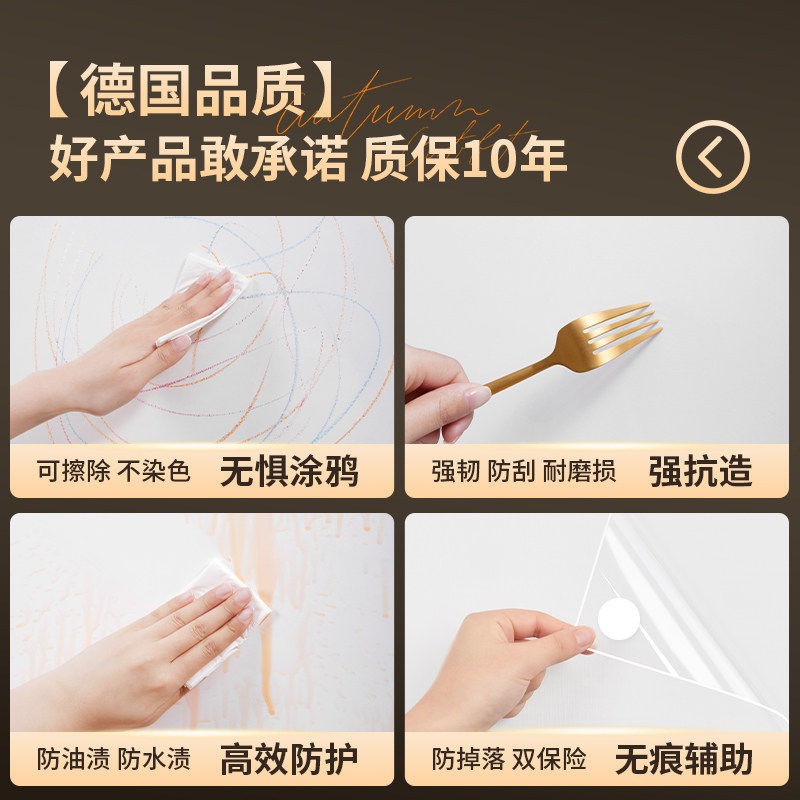 【德国品质】
autumn
好产品敢承诺 质保10年

可擦除 不染色 无惧涂鸦

强韧 防刮 耐磨损 强抗造

防油渍 防水渍 高效防护

防掉落 双保险 无痕辅助