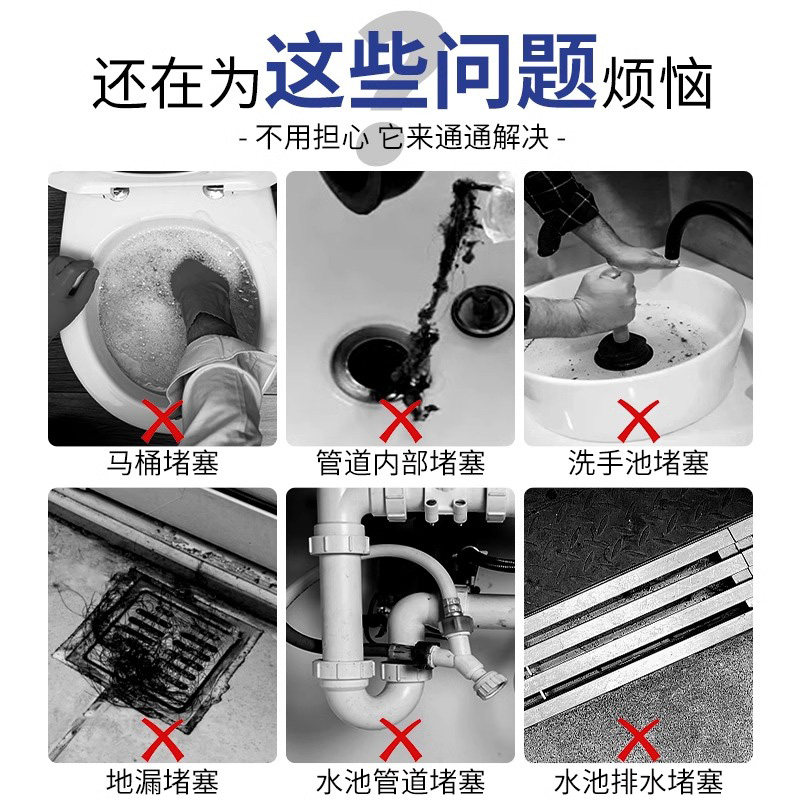 还在为这些问题烦恼

- 不用担心 它来通通解决 -

马桶堵塞

管道内部堵塞

洗手池堵塞

地漏堵塞

水池管道堵塞

水池排水堵塞