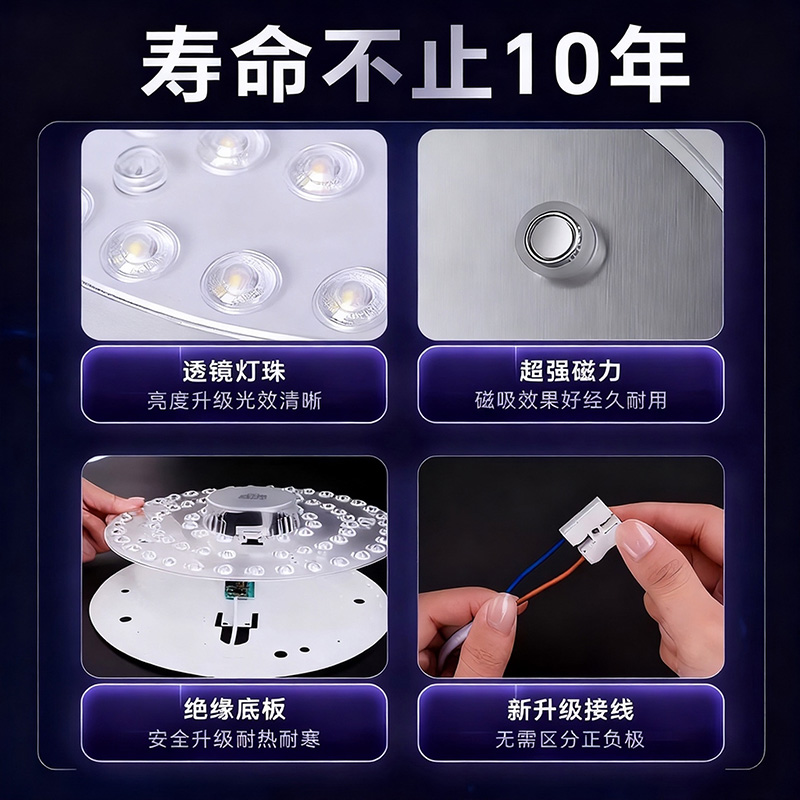 寿命不止10年

透镜灯珠
亮度升级光效清晰

超强磁力
磁吸效果好经久耐用

绝缘底板
安全升级耐热耐寒

新升级接线
无需区分正负极