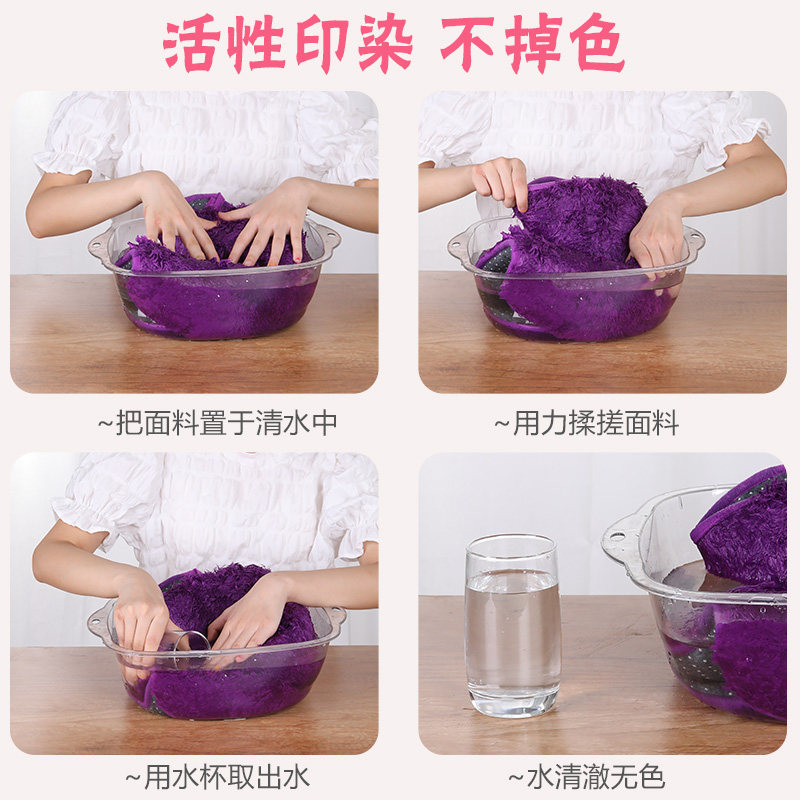 活性印染 不掉色

~把面料置于清水中

~用力揉搓面料

~用水杯取出水

~水清澈无色