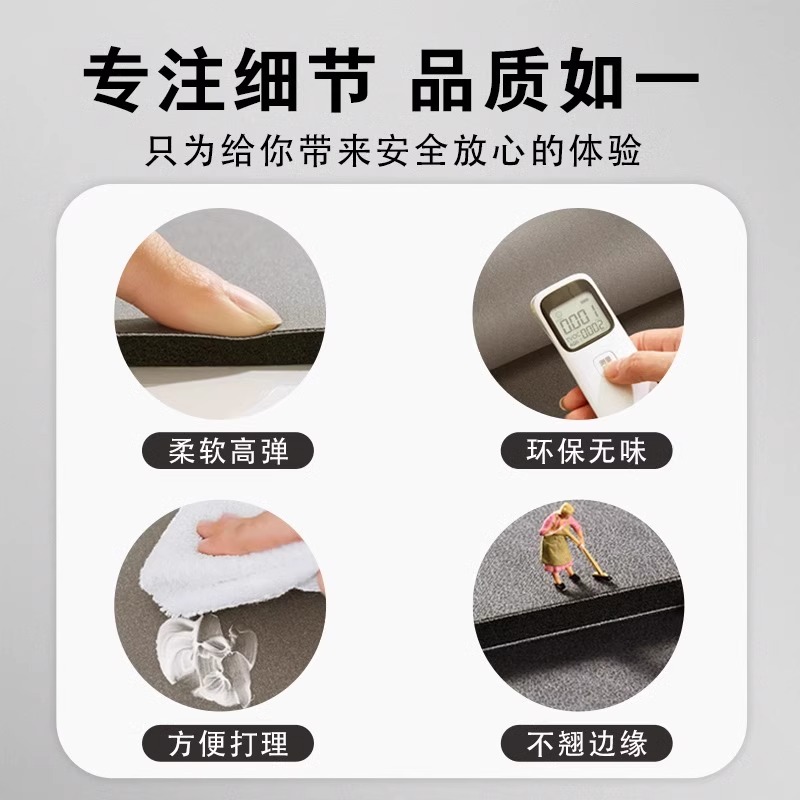 专注细节 品质如一

只为给你带来安全放心的体验

0.001
0.002

柔软高弹

环保无味

方便打理

不翘边缘