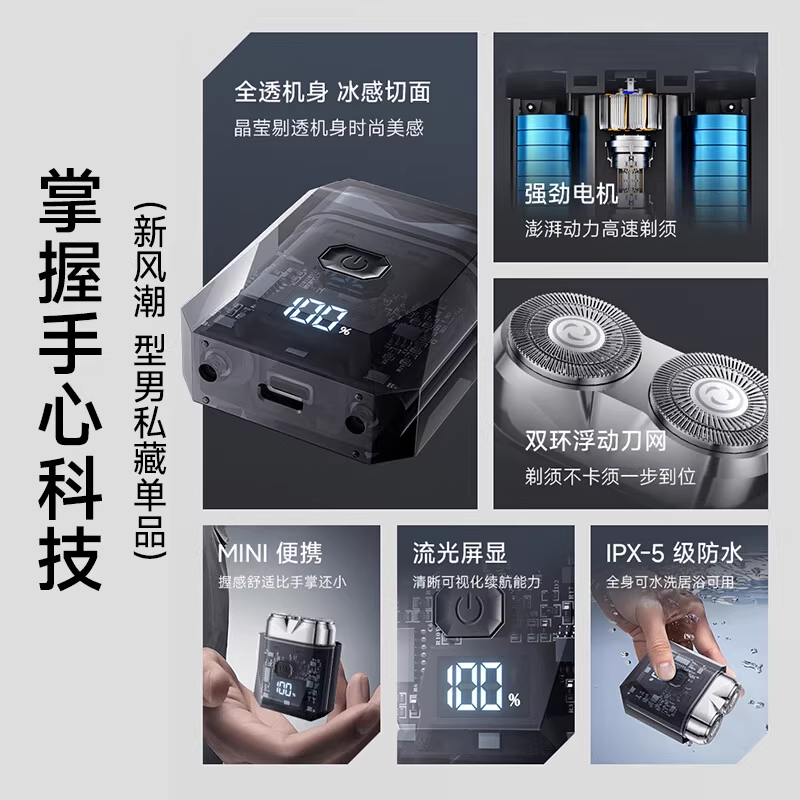 掌握手心科技

(新风潮 型男私藏单品)

全透机身 冰感切面
晶莹剔透机身时尚美感

100%

强劲电机
澎湃动力高速剃须

双环浮动刀网
剃须不卡须一步到位

MINI 便携
握感舒适比手掌还小

100%

流光屏显
清晰可视化续航能力

100%

IPX-5 级防水
全身可水洗居浴可用