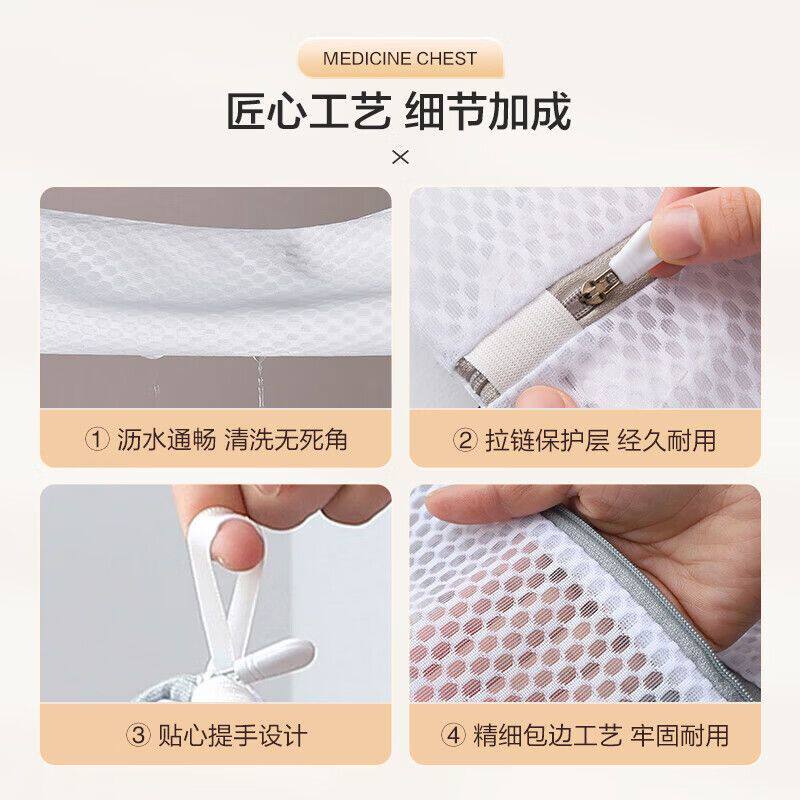 MEDICINE CHEST

匠心工艺 细节加成

×

① 沥水通畅 清洗无死角

② 拉链保护层 经久耐用

③ 贴心提手设计

④ 精细包边工艺 牢固耐用