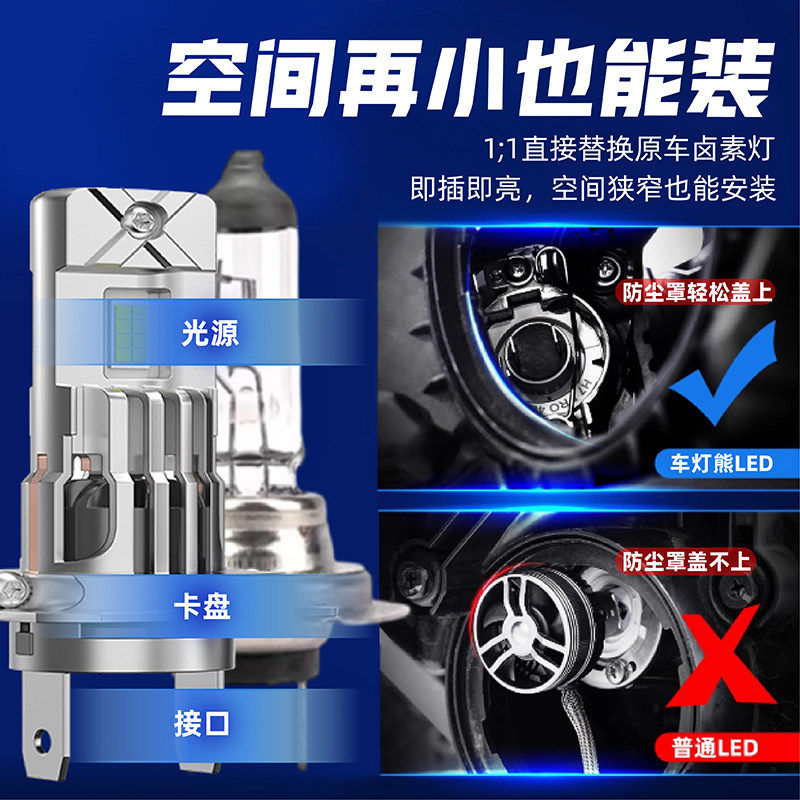 空间再小也能装

1;1直接替换原车卤素灯
即插即亮，空间狭窄也能安装

光源

卡盘

接口

防尘罩轻松盖上

车灯熊LED

防尘罩盖不上

普通LED