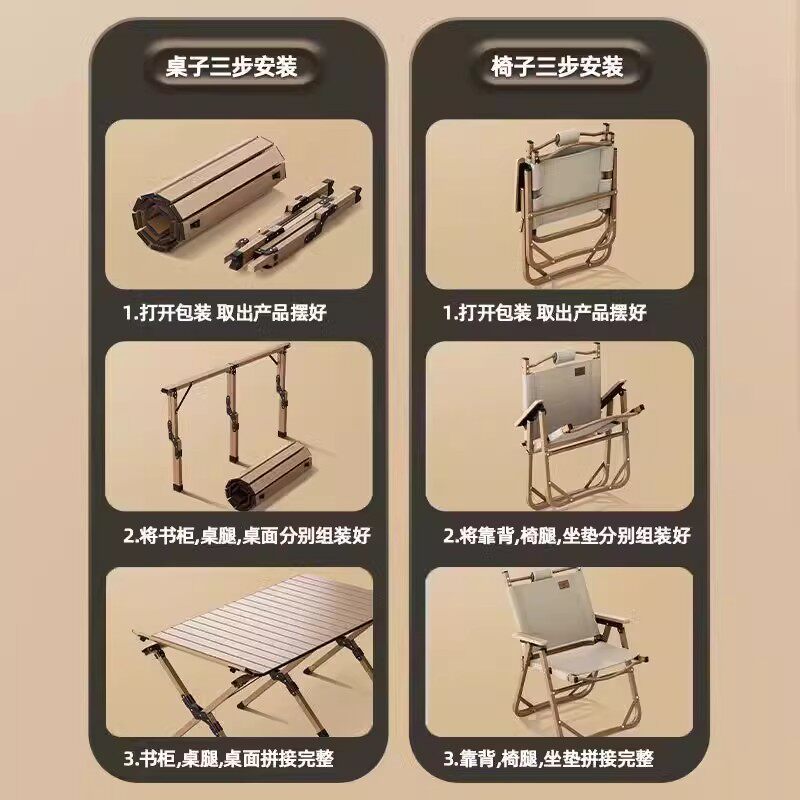 桌子三步安装

1.打开包装 取出产品摆好

2.将书柜,桌腿,桌面分别组装好

3.书柜,桌腿,桌面拼接完整

椅子三步安装

1.打开包装 取出产品摆好

2.将靠背,椅腿,坐垫分别组装好

3.靠背,椅腿,坐垫拼接完整