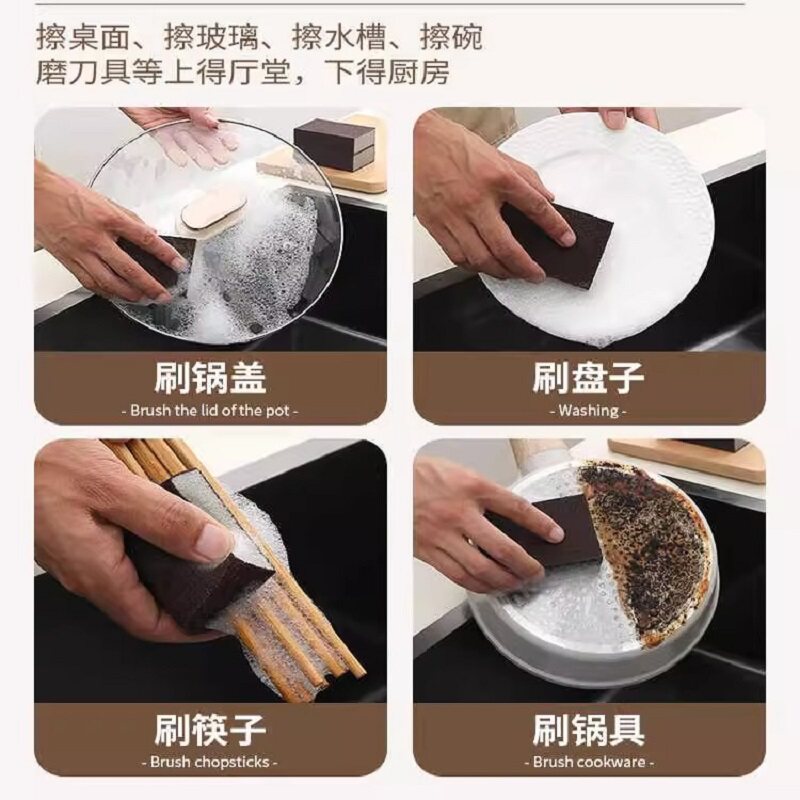 擦桌面、擦玻璃、擦水槽、擦碗
磨刀具等上得厅堂，下得厨房

刷锅盖
- Brush the lid of the pot -

刷盘子
- Washing -

刷筷子
- Brush chopsticks -

刷锅具
- Brush cookware -