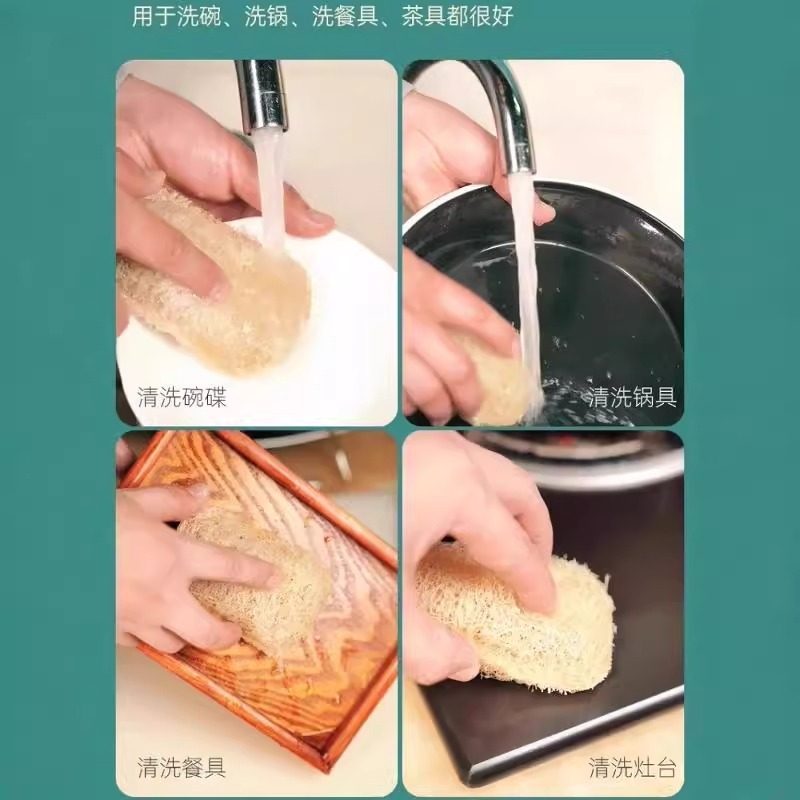 用于洗碗、洗锅、洗餐具、茶具都很好

清洗碗碟

清洗锅具

清洗餐具

清洗灶台