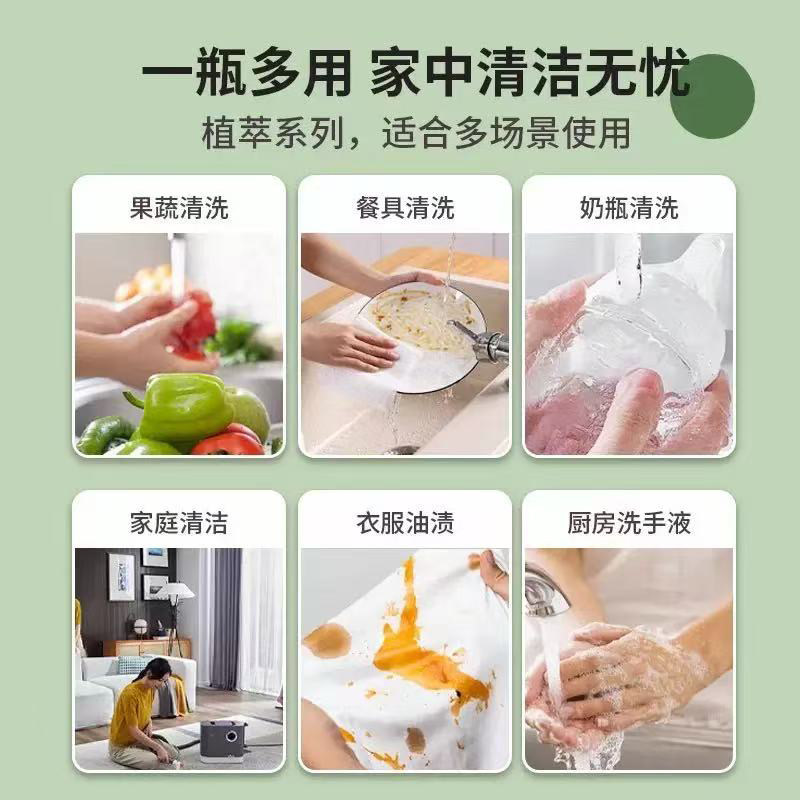 一瓶多用 家中清洁无忧
植萃系列，适合多场景使用

果蔬清洗

餐具清洗

奶瓶清洗

家庭清洁

衣服油渍

厨房洗手液