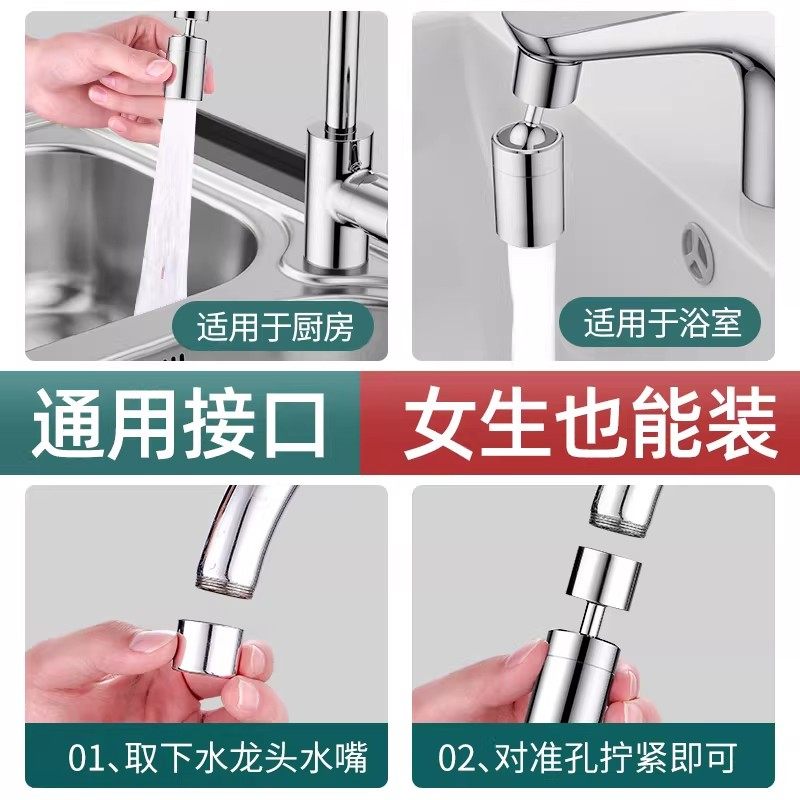 适用于厨房

适用于浴室

通用接口

女生也能装

01、取下水龙头水嘴

02、对准孔拧紧即可