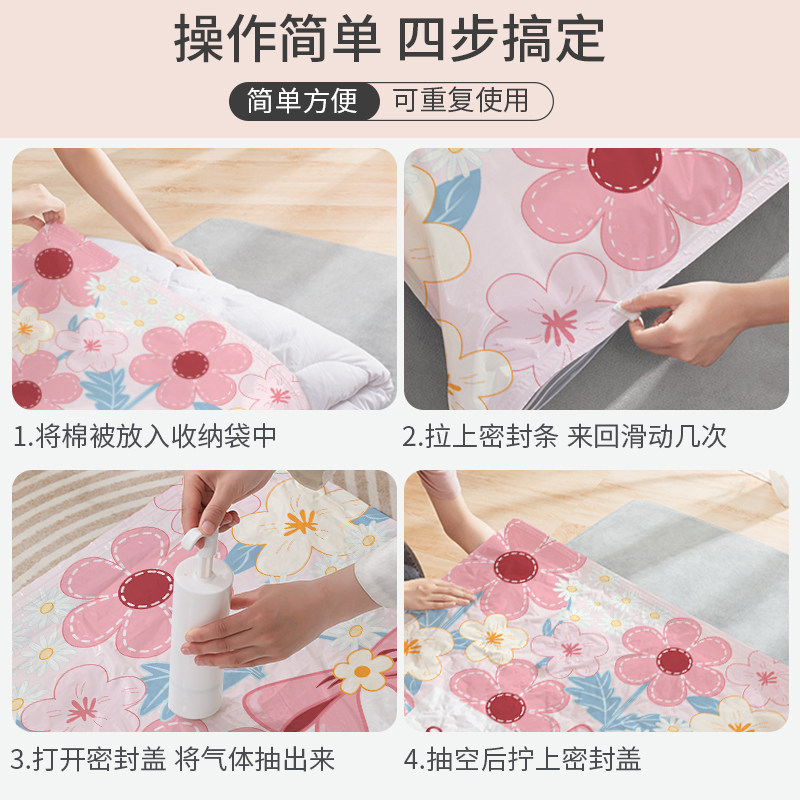 操作简单 四步搞定

简单方便 可重复使用

1.将棉被放入收纳袋中

2.拉上密封条 来回滑动几次

3.打开密封盖 将气体抽出来

4.抽空后拧上密封盖