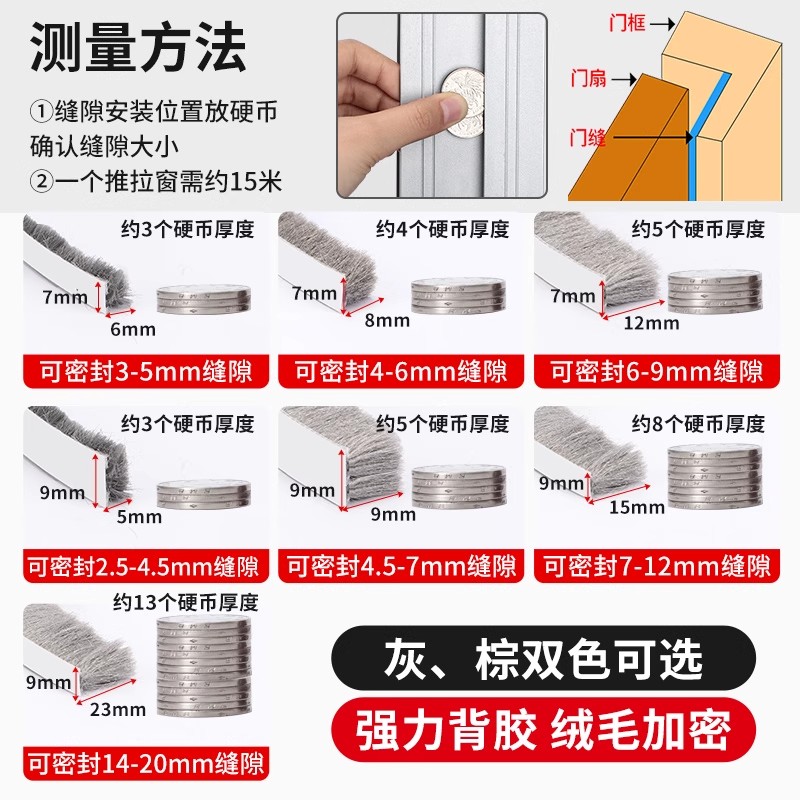 测量方法

①缝隙安装位置放硬币确认缝隙大小

②一个推拉窗需约15米

门框

门扇

门缝

约3个硬币厚度

7mm

6mm

可密封3-5mm缝隙

约4个硬币厚度

7mm

8mm

可密封4-6mm缝隙

约5个硬币厚度

7mm

12mm

可密封6-9mm缝隙

约3个硬币厚度

9mm

5mm

可密封2.5-4.5mm缝隙

约5个硬币厚度

9mm

9mm

可密封4.5-7mm缝隙

约8个硬币厚度

9mm

15mm

可密封7-12mm缝隙

约13个硬币厚度

9mm

23mm

可密封14-20mm缝隙

灰、棕双色可选

强力背胶 绒毛加密