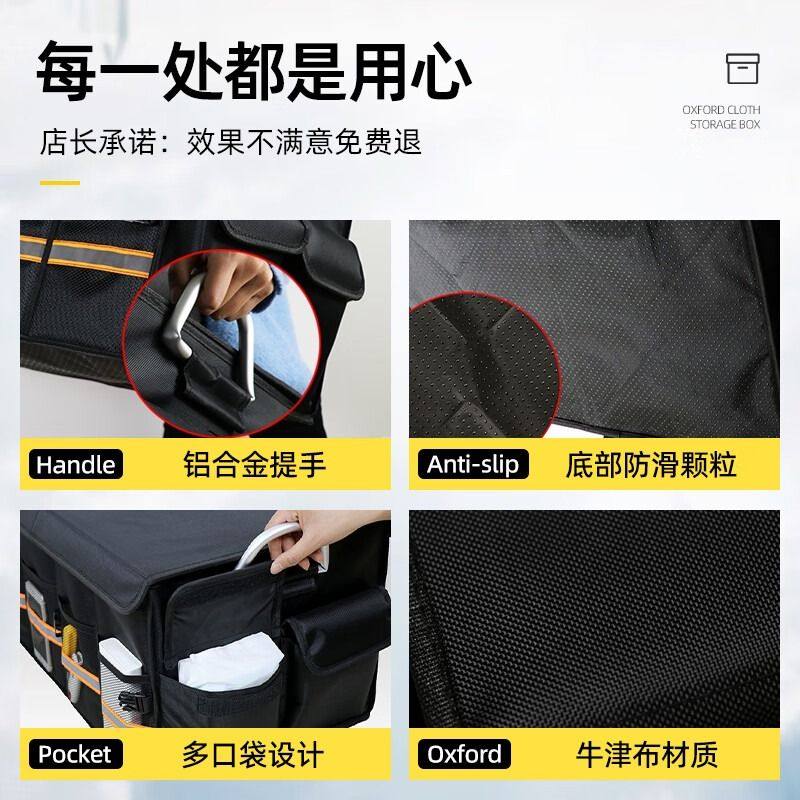 每一处都是用心

店长承诺：效果不满意免费退

OXFORD CLOTH
STORAGE BOX

Handle 铝合金提手

Anti-slip 底部防滑颗粒

Pocket 多口袋设计

Oxford 牛津布材质