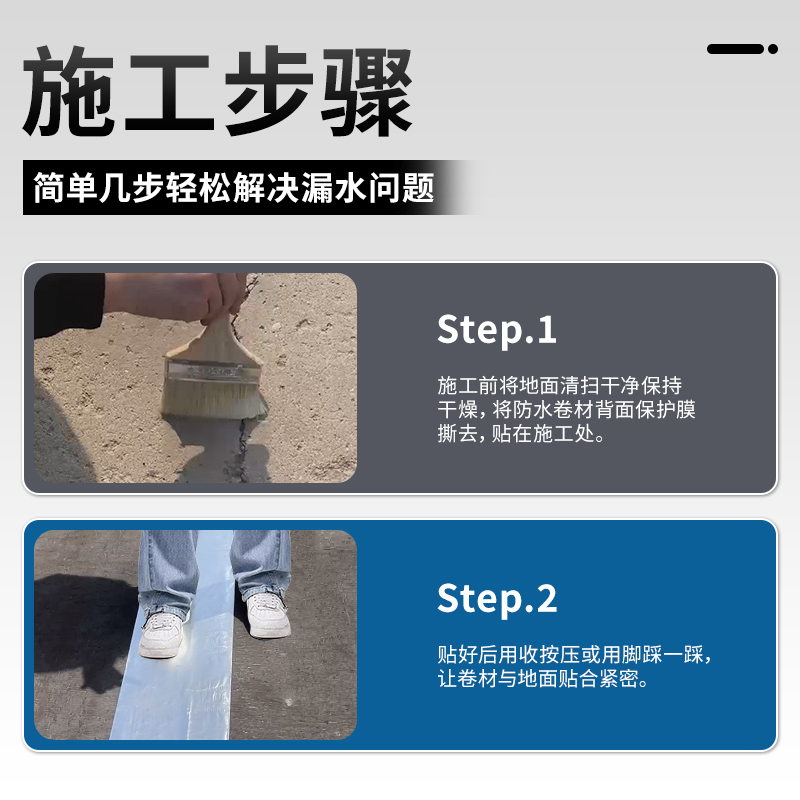 施工步骤

简单几步轻松解决漏水问题

Step.1

施工前将地面清扫干净保持干燥，将防水卷材背面保护膜撕去，贴在施工处。

Step.2

贴好后用收按压或用脚踩一踩，让卷材与地面贴合紧密。