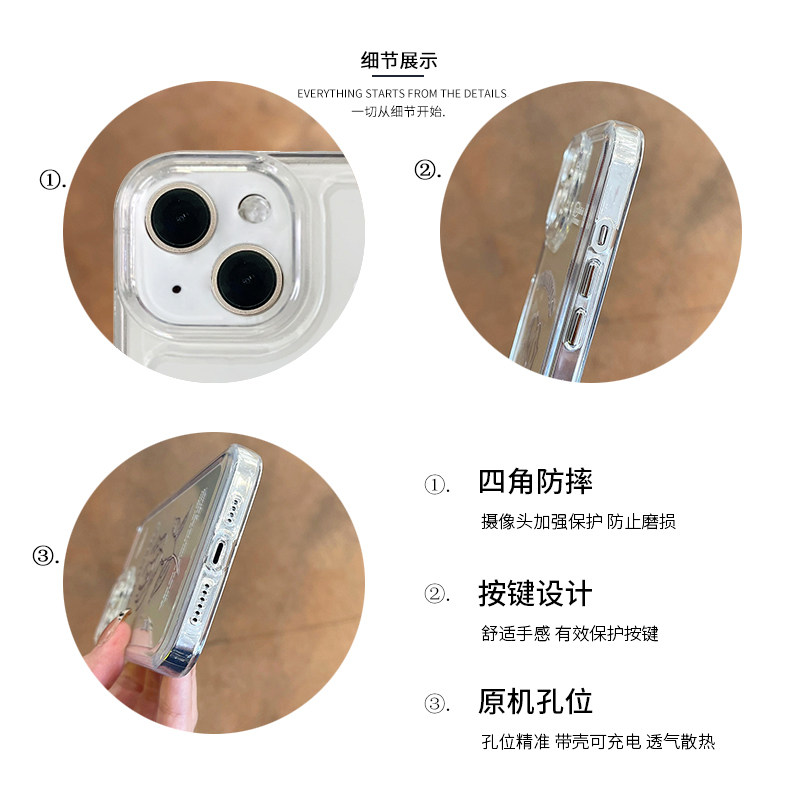 细节展示

EVERYTHING STARTS FROM THE DETAILS
一切从细节开始.

①.

②.

③.

①. 四角防摔

摄像头加强保护 防止磨损

②. 按键设计

舒适手感 有效保护按键

③. 原机孔位

孔位精准 带壳可充电 透气散热