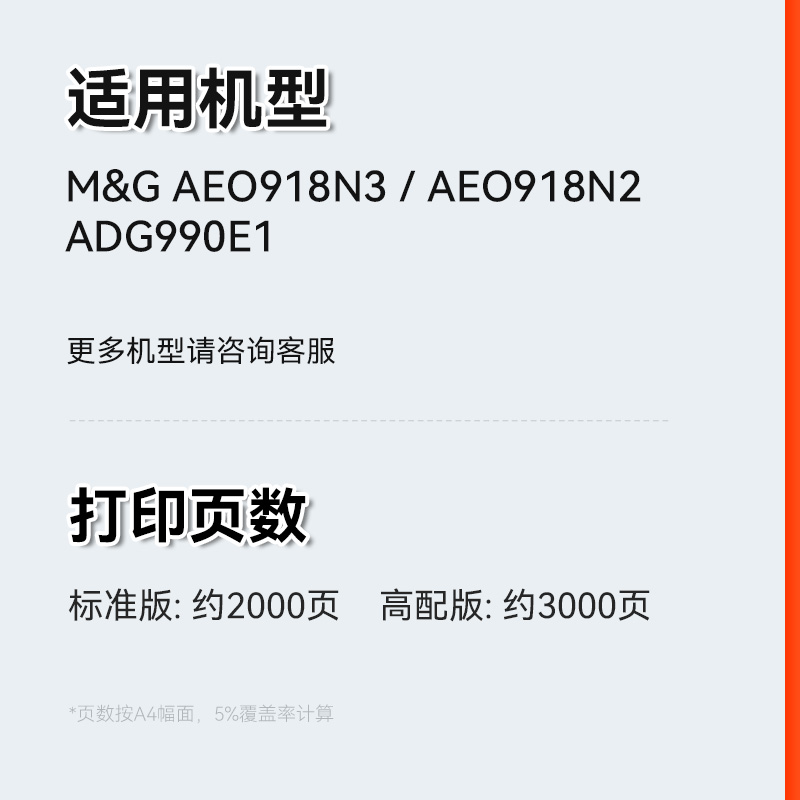 适用机型

M&G AEO918N3 / AEO918N2
ADG990E1

更多机型请咨询客服

打印页数

标准版: 约2000页　高配版: 约3000页

*页数按A4幅面，5%覆盖率计算