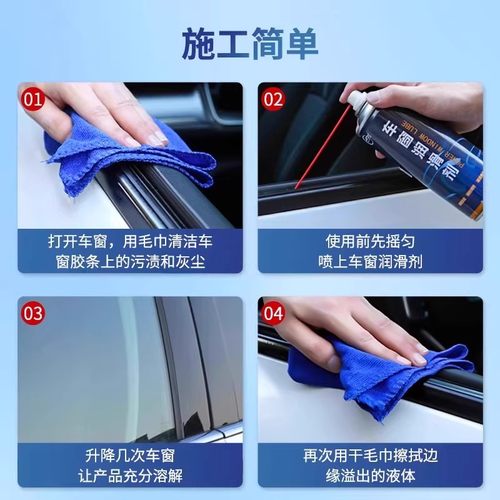 施工简单

01

打开车窗，用毛巾清洁车窗胶条上的污渍和灰尘

02

车窗润滑剂
POWER WINDOW LUBE

使用前先摇匀
喷上车窗润滑剂

03

升降几次车窗
让产品充分溶解

04

再次用干毛巾擦拭边缘溢出的液体