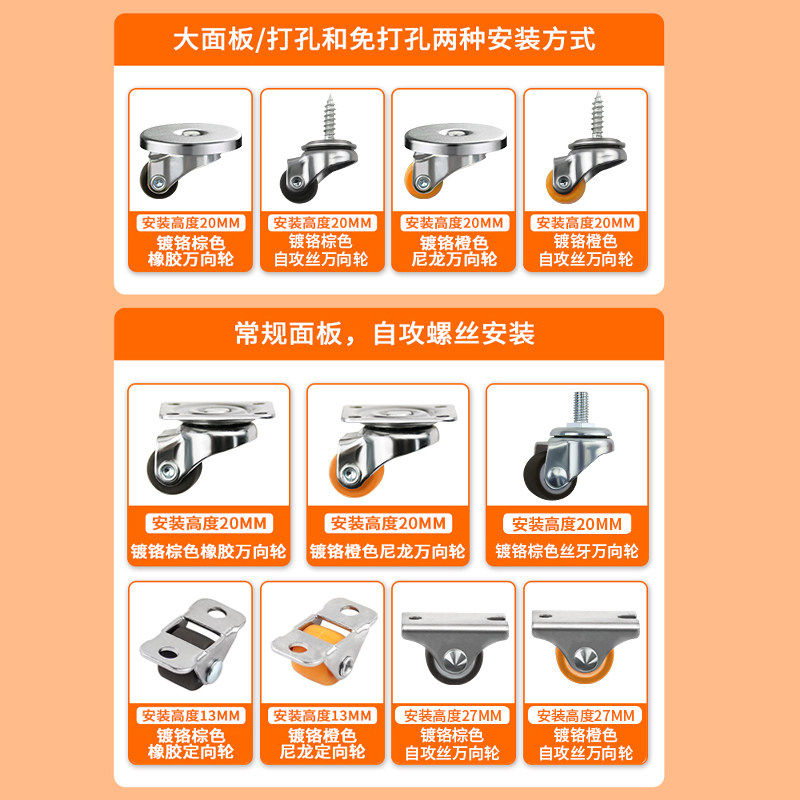 大面板/打孔和免打孔两种安装方式

安装高度20MM
镀铬棕色
橡胶万向轮

安装高度20MM
镀铬棕色
自攻丝万向轮

安装高度20MM
镀铬橙色
尼龙万向轮

安装高度20MM
镀铬橙色
自攻丝万向轮

常规面板，自攻螺丝安装

安装高度20MM
镀铬棕色橡胶万向轮

安装高度20MM
镀铬橙色尼龙万向轮

安装高度20MM
镀铬棕色丝牙万向轮

安装高度13MM
镀铬棕色
橡胶定向轮

安装高度13MM
镀铬橙色
尼龙定向轮

安装高度27MM
镀铬棕色
自攻丝万向轮

安装高度27MM
镀铬橙色
自攻丝万向轮