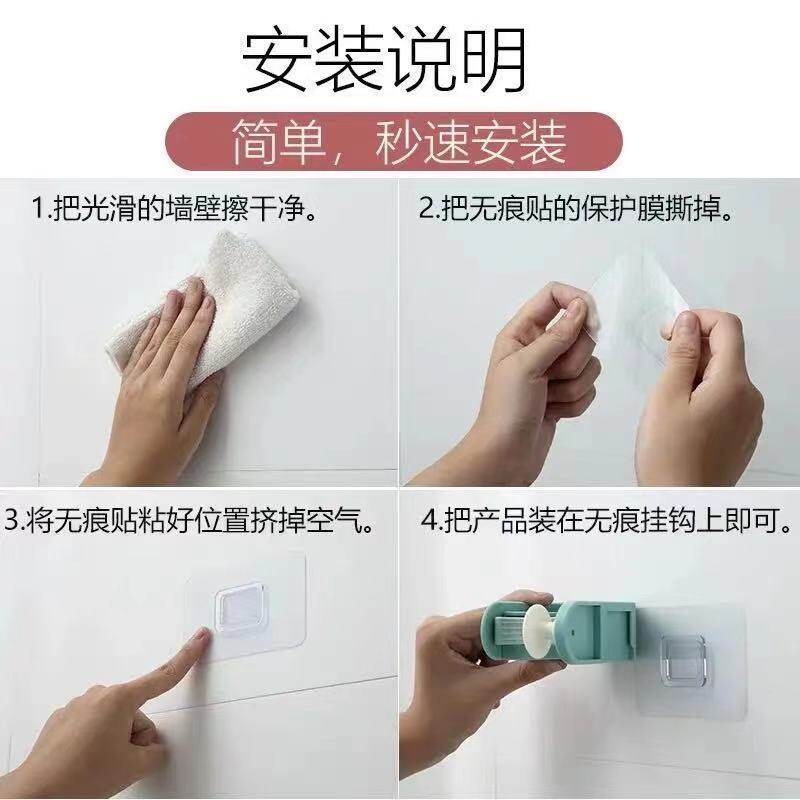 安装说明

简单，秒速安装

1.把光滑的墙壁擦干净。

2.把无痕贴的保护膜撕掉。

3.将无痕贴粘好位置挤掉空气。

4.把产品装在无痕挂钩上即可。