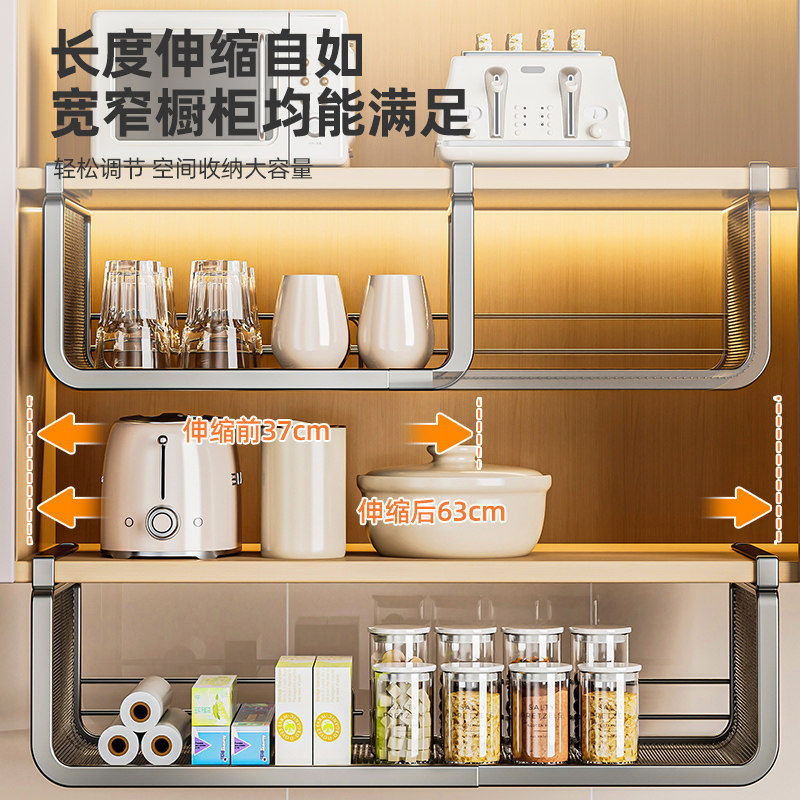 长度伸缩自如
宽窄橱柜均能满足

轻松调节 空间收纳大容量

伸缩前37cm

伸缩后63cm