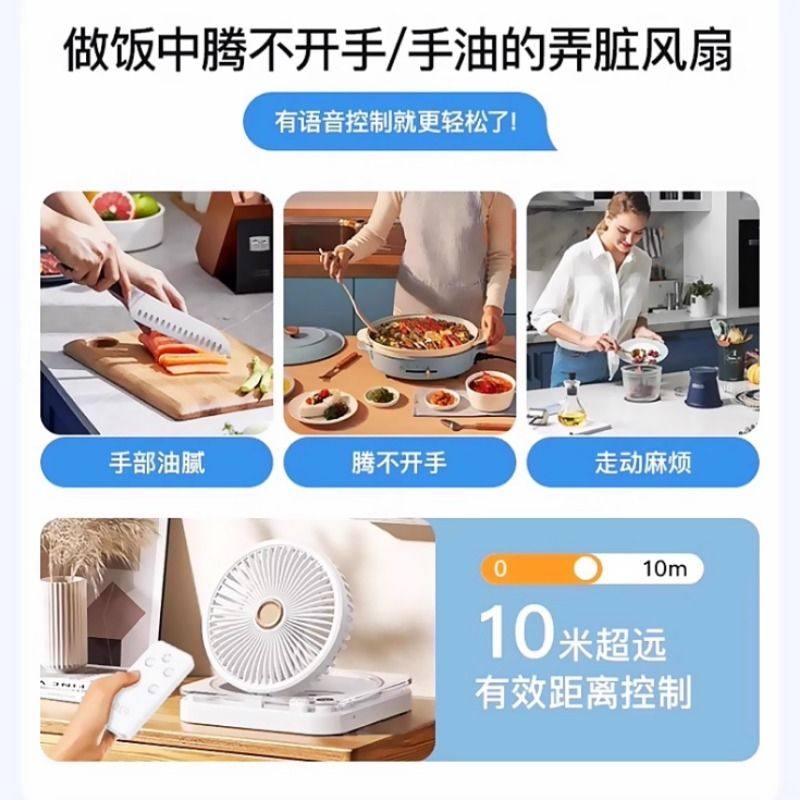 做饭中腾不开手/手油的弄脏风扇

有语音控制就更轻松了!

手部油腻

腾不开手

走动麻烦

0

10m

10米超远
有效距离控制