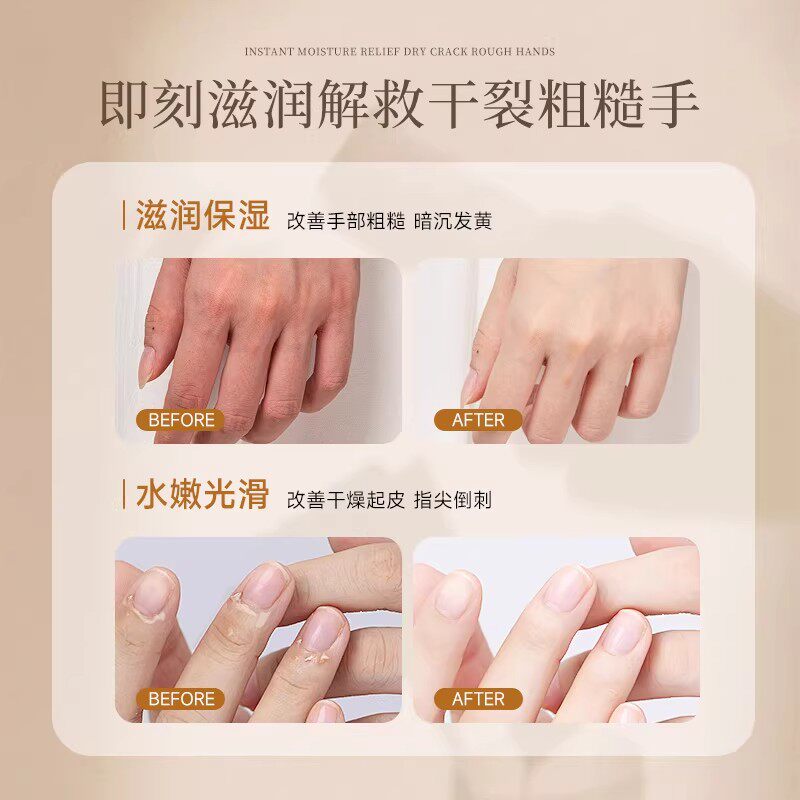 INSTANT MOISTURE RELIEF DRY CRACK ROUGH HANDS

即刻滋润解救干裂粗糙手

滋润保湿 改善手部粗糙 暗沉发黄

BEFORE

AFTER

水嫩光滑 改善干燥起皮 指尖倒刺

BEFORE

AFTER