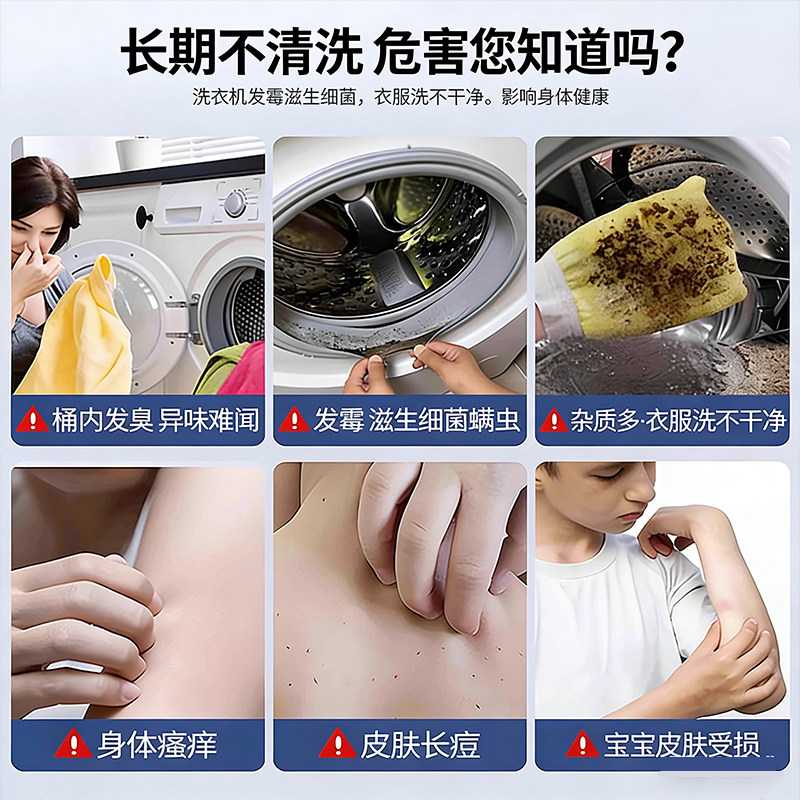 长期不清洗 危害您知道吗?

洗衣机发霉滋生细菌，衣服洗不干净。影响身体健康

桶内发臭 异味难闻

发霉 滋生细菌螨虫

杂质多·衣服洗不干净

身体瘙痒

皮肤长痘

宝宝皮肤受损