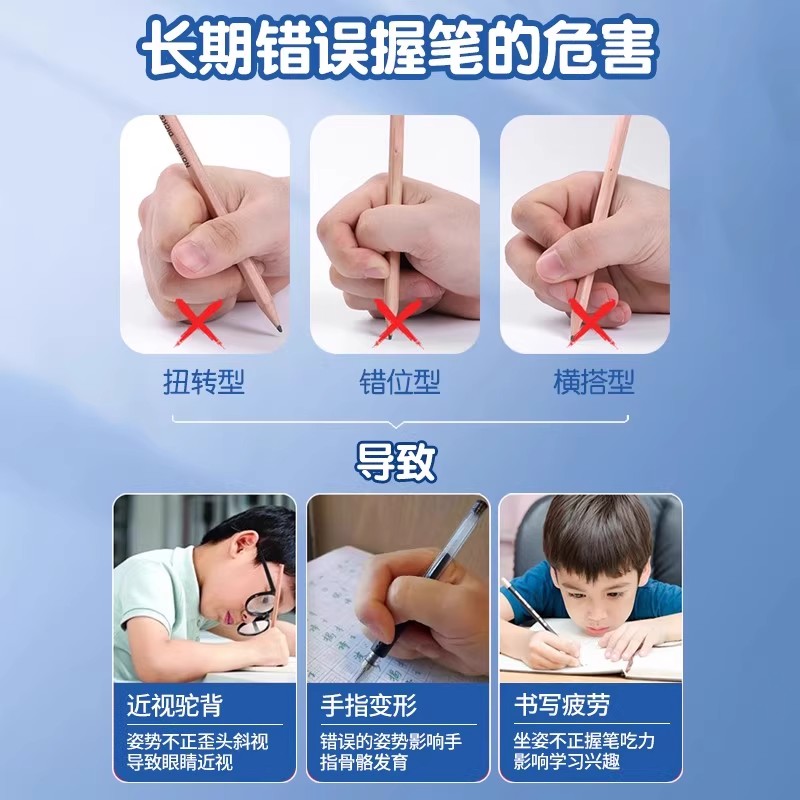 长期错误握笔的危害

扭转型

错位型

横搭型

导致

近视驼背

姿势不正歪头斜视导致眼睛近视

手指变形

错误的姿势影响手指骨骼发育

书写疲劳

坐姿不正握笔吃力影响学习兴趣