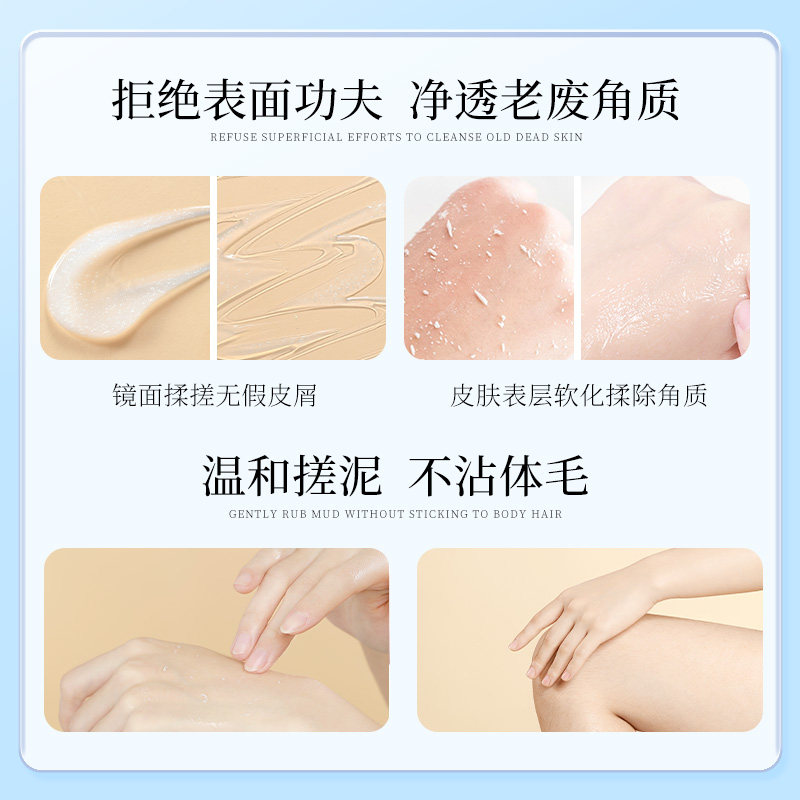 拒绝表面功夫 净透老废角质

REFUSE SUPERFICIAL EFFORTS TO CLEANSE OLD DEAD SKIN

镜面揉搓无假皮屑

皮肤表层软化揉除角质

温和搓泥 不沾体毛

GENTLY RUB MUD WITHOUT STICKING TO BODY HAIR