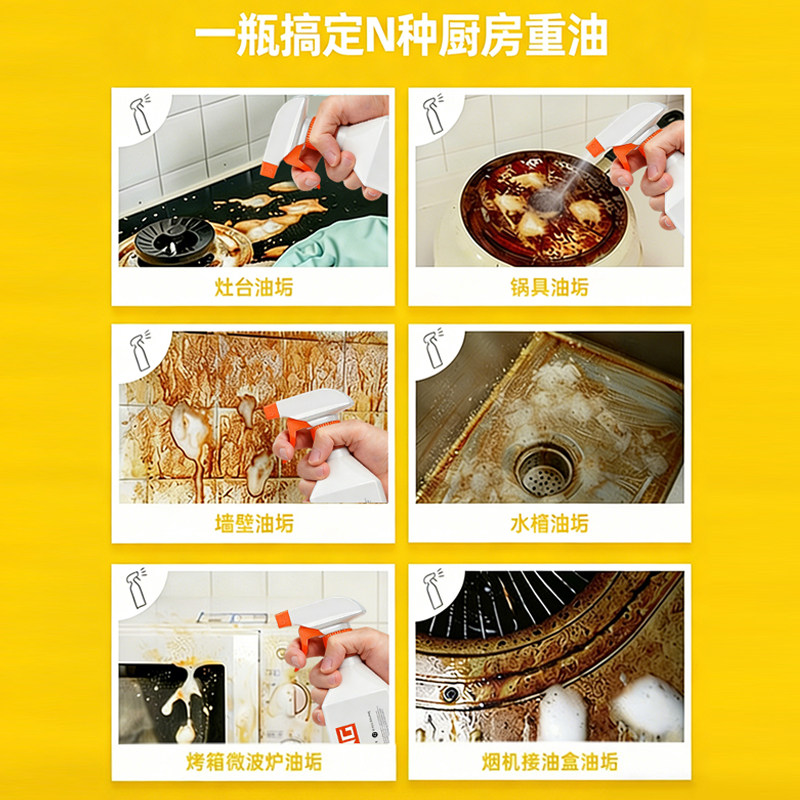 一瓶搞定N种厨房重油

灶台油垢

锅具油垢

墙壁油垢

水槽油垢

烤箱微波炉油垢

烟机接油盒油垢