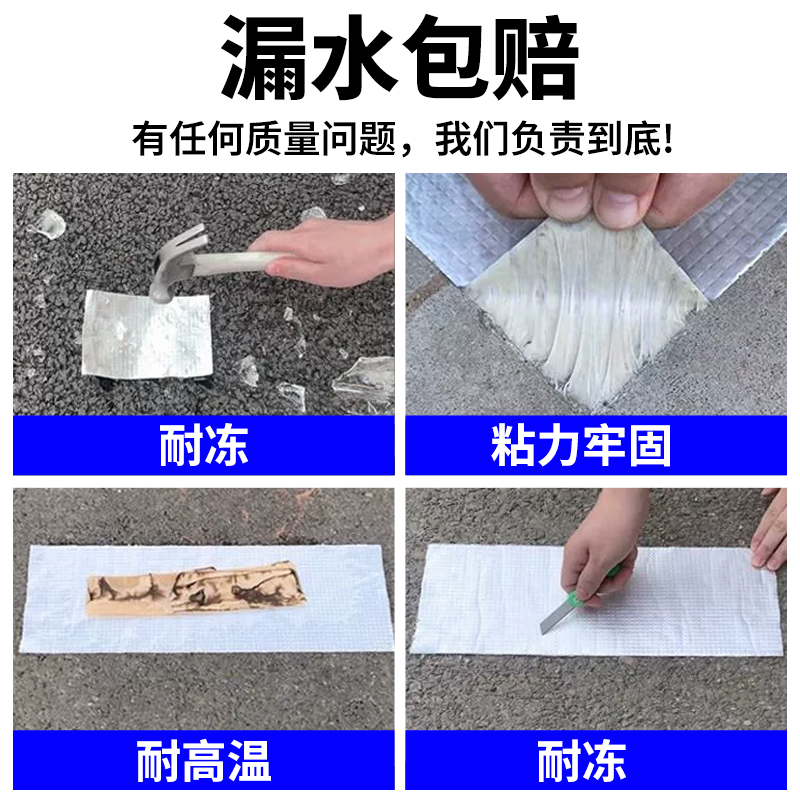 漏水包赔

有任何质量问题，我们负责到底!

耐冻

粘力牢固

耐高温

耐冻