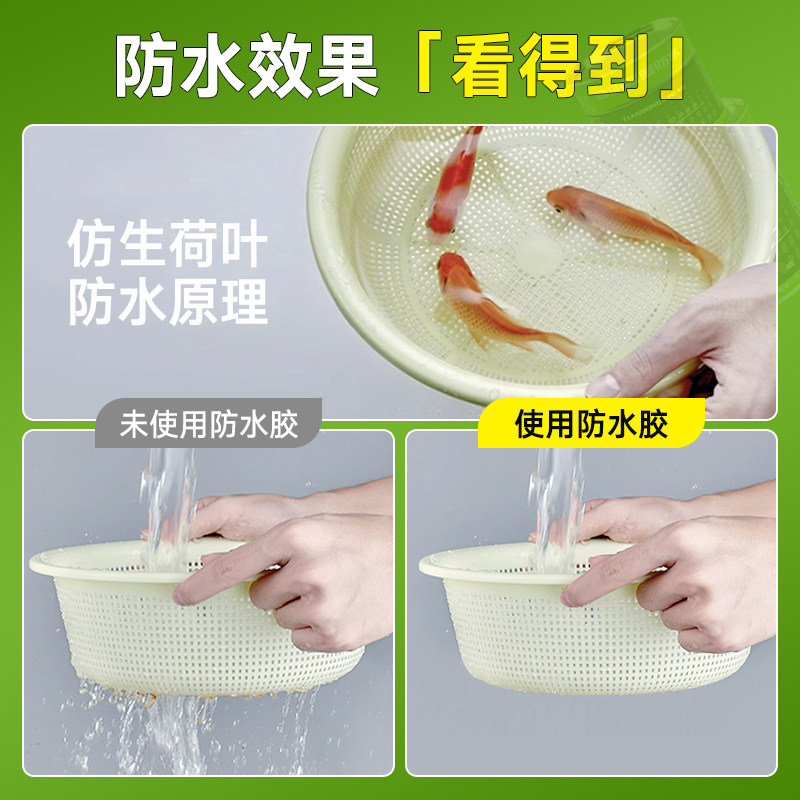 防水效果「看得到」

仿生荷叶
防水原理

未使用防水胶

使用防水胶