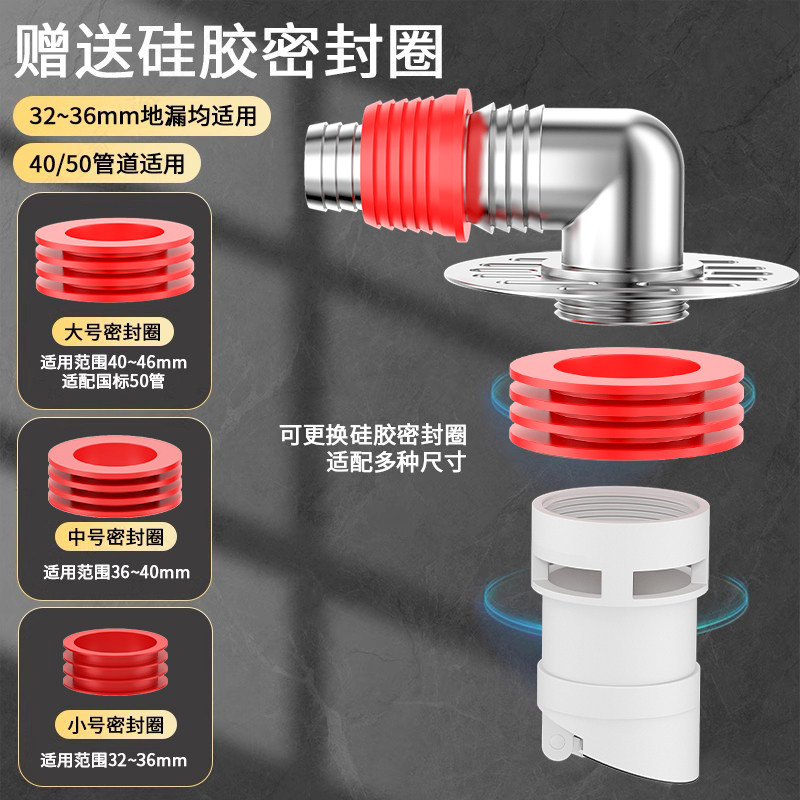 赠送硅胶密封圈

32~36mm地漏均适用

40/50管道适用

大号密封圈
适用范围40~46mm
适配国标50管

中号密封圈
适用范围36~40mm

小号密封圈
适用范围32~36mm

可更换硅胶密封圈
适配多种尺寸