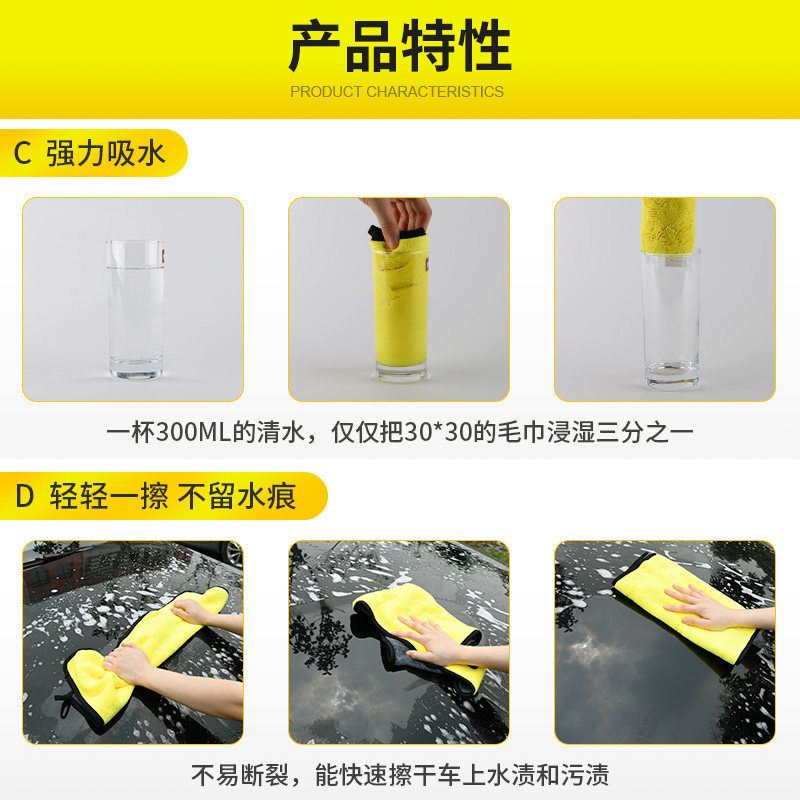 产品特性
PRODUCT CHARACTERISTICS

C 强力吸水

一杯300ML的清水，仅仅把30*30的毛巾浸湿三分之一

D 轻轻一擦 不留水痕

不易断裂，能快速擦干车上水渍和污渍