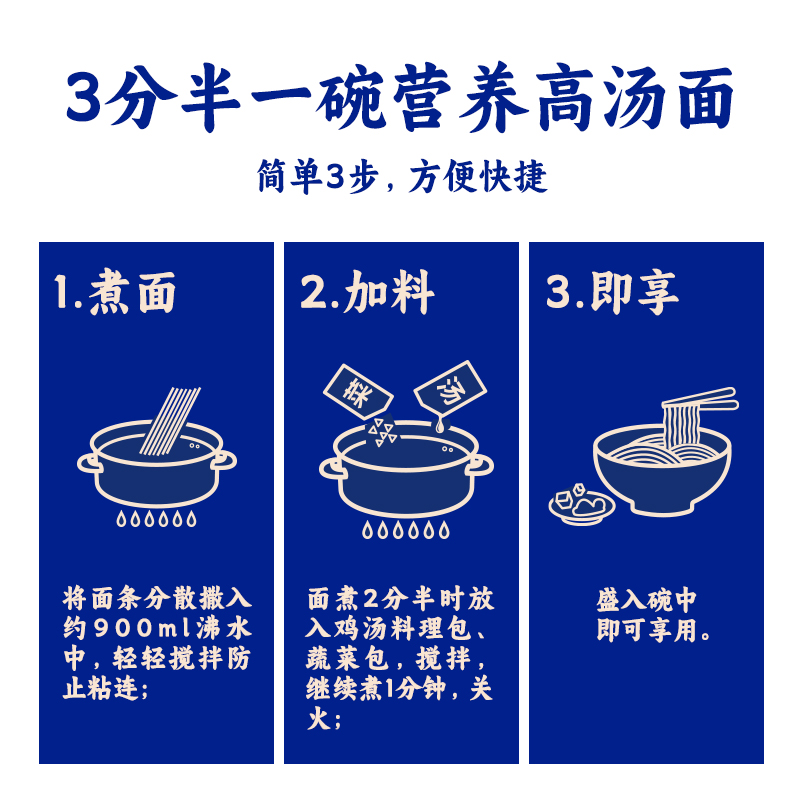 3分半一碗营养高汤面

简单3步，方便快捷

1.煮面

将面条分散撒入约900ml沸水中，轻轻搅拌防止粘连；

2.加料

菜

汤

面煮2分半时放入鸡汤料理包、蔬菜包，搅拌，继续煮1分钟，关火；

3.即享

盛入碗中即可享用。