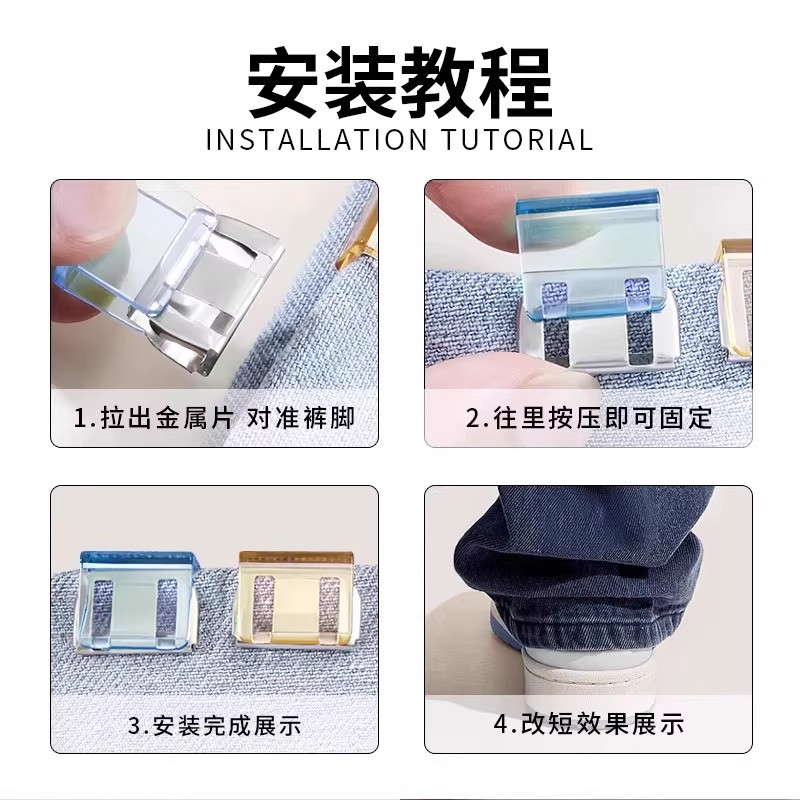 安装教程
INSTALLATION TUTORIAL

1.拉出金属片 对准裤脚

2.往里按压即可固定

3.安装完成展示

4.改短效果展示