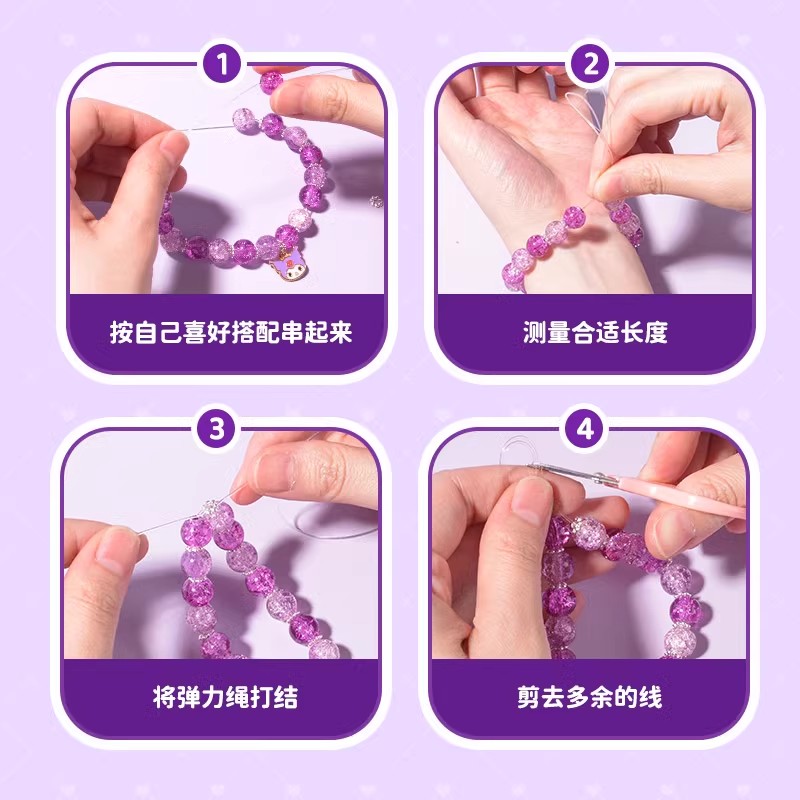 1
按自己喜好搭配串起来

2
测量合适长度

3
将弹力绳打结

4
剪去多余的线