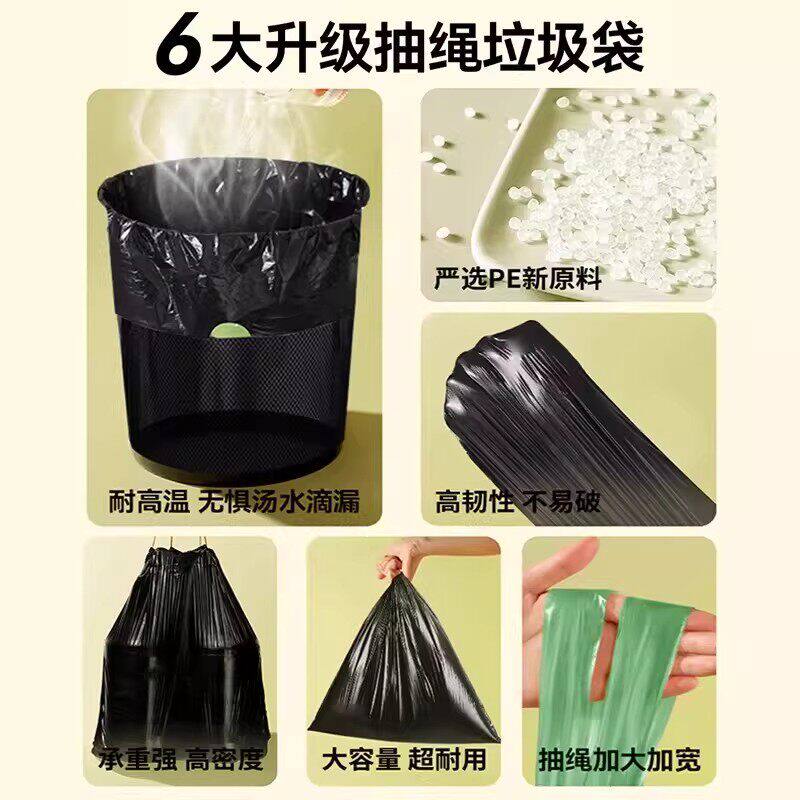 6大升级抽绳垃圾袋

耐高温 无惧汤水滴漏

严选PE新原料

高韧性 不易破

承重强 高密度

大容量 超耐用

抽绳加大加宽