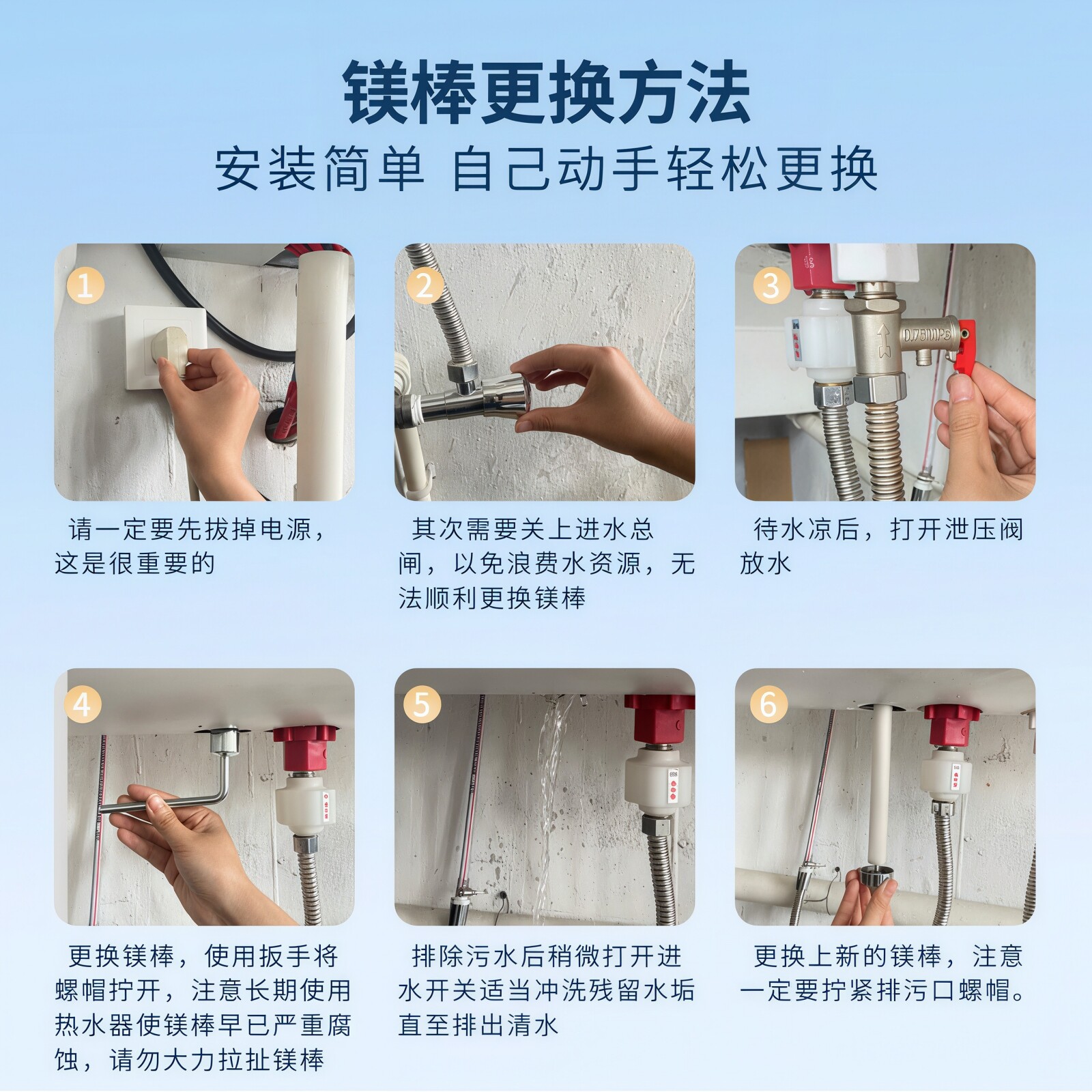 镁棒更换方法
安装简单 自己动手轻松更换

1
请一定要先拔掉电源，这是很重要的

2
其次需要关上进水总闸，以免浪费水资源，无法顺利更换镁棒

3
待水凉后，打开泄压阀放水

4
更换镁棒，使用扳手将螺帽拧开，注意长期使用热水器使镁棒早已严重腐蚀，请勿大力拉扯镁棒

5
排除污水后稍微打开进水开关适当冲洗残留水垢直至排出清水

6
更换上新的镁棒，注意一定要拧紧排污口螺帽。