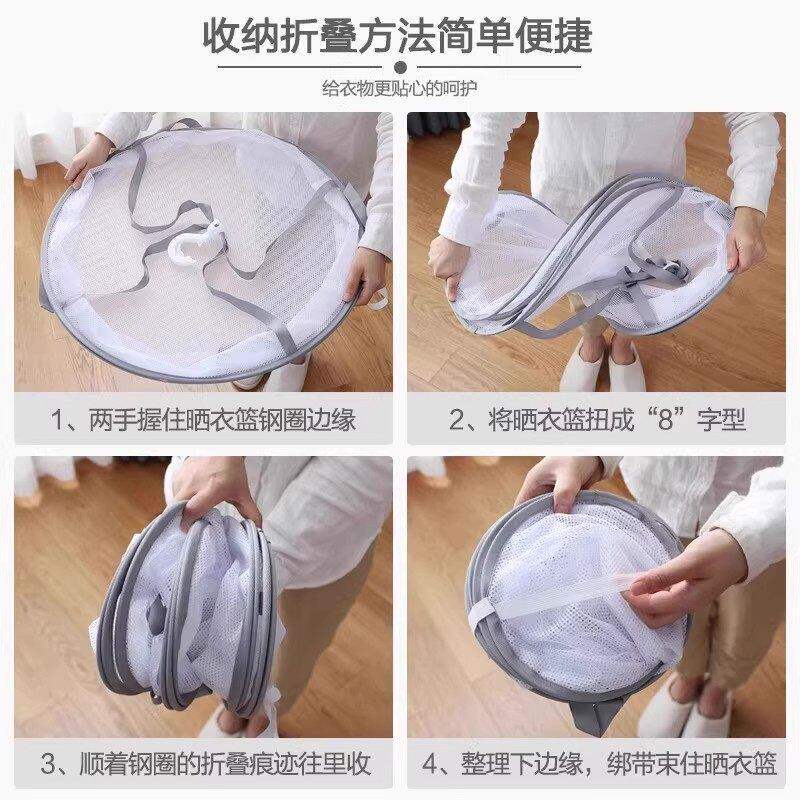 收纳折叠方法简单便捷

给衣物更贴心的呵护

1、两手握住晒衣篮钢圈边缘

2、将晒衣篮扭成“8”字型

3、顺着钢圈的折叠痕迹往里收

4、整理下边缘，绑带束住晒衣篮